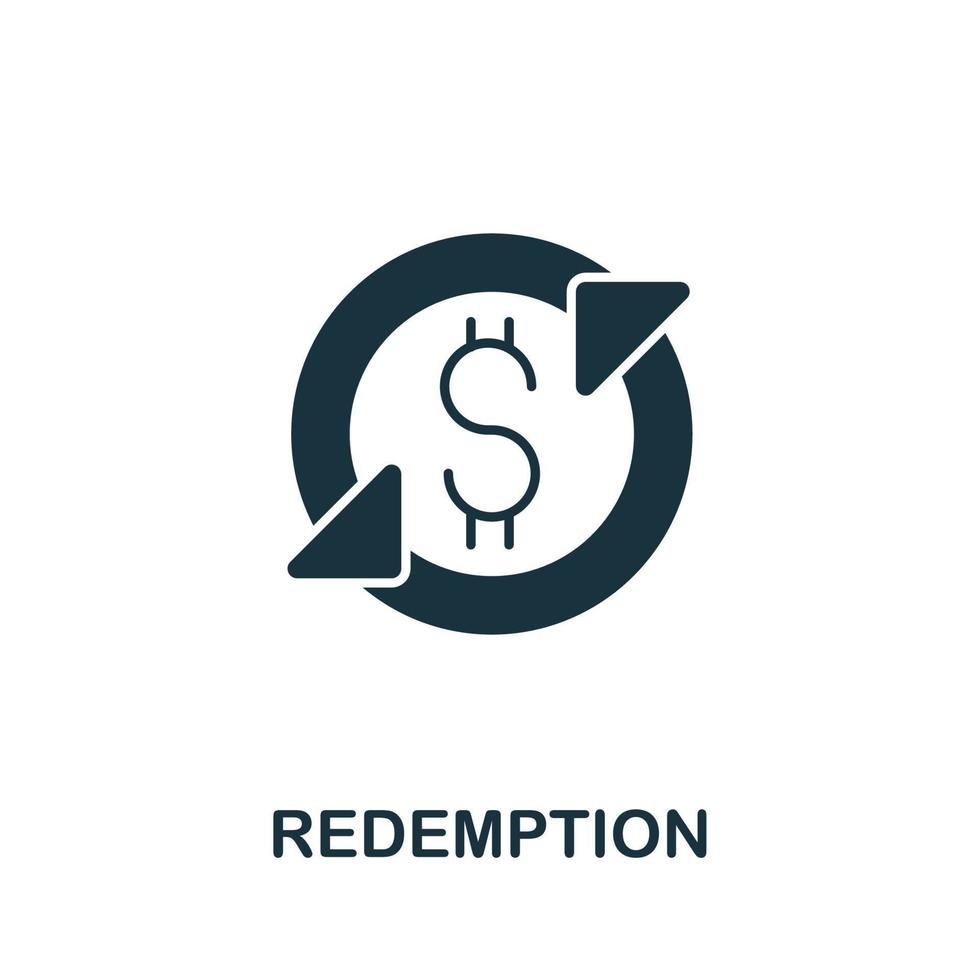 $
REDEMPTION