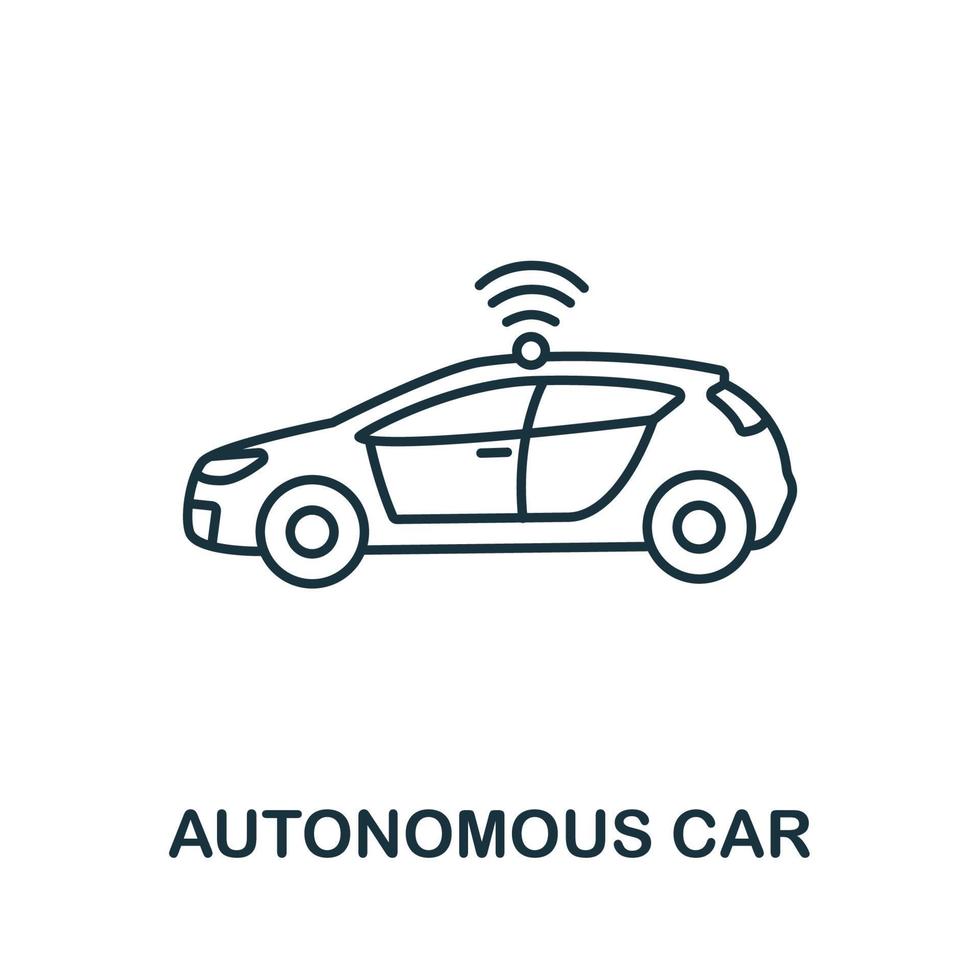 AUTONOMOUS CAR