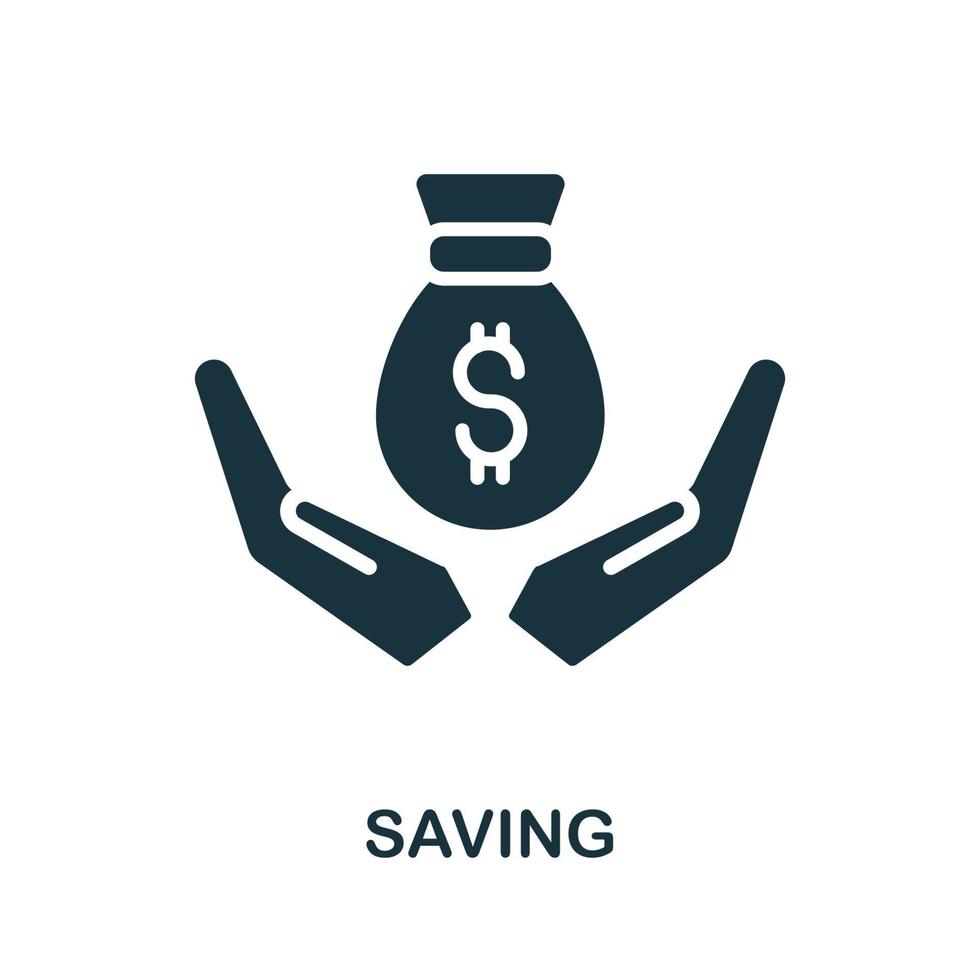 $

SAVING