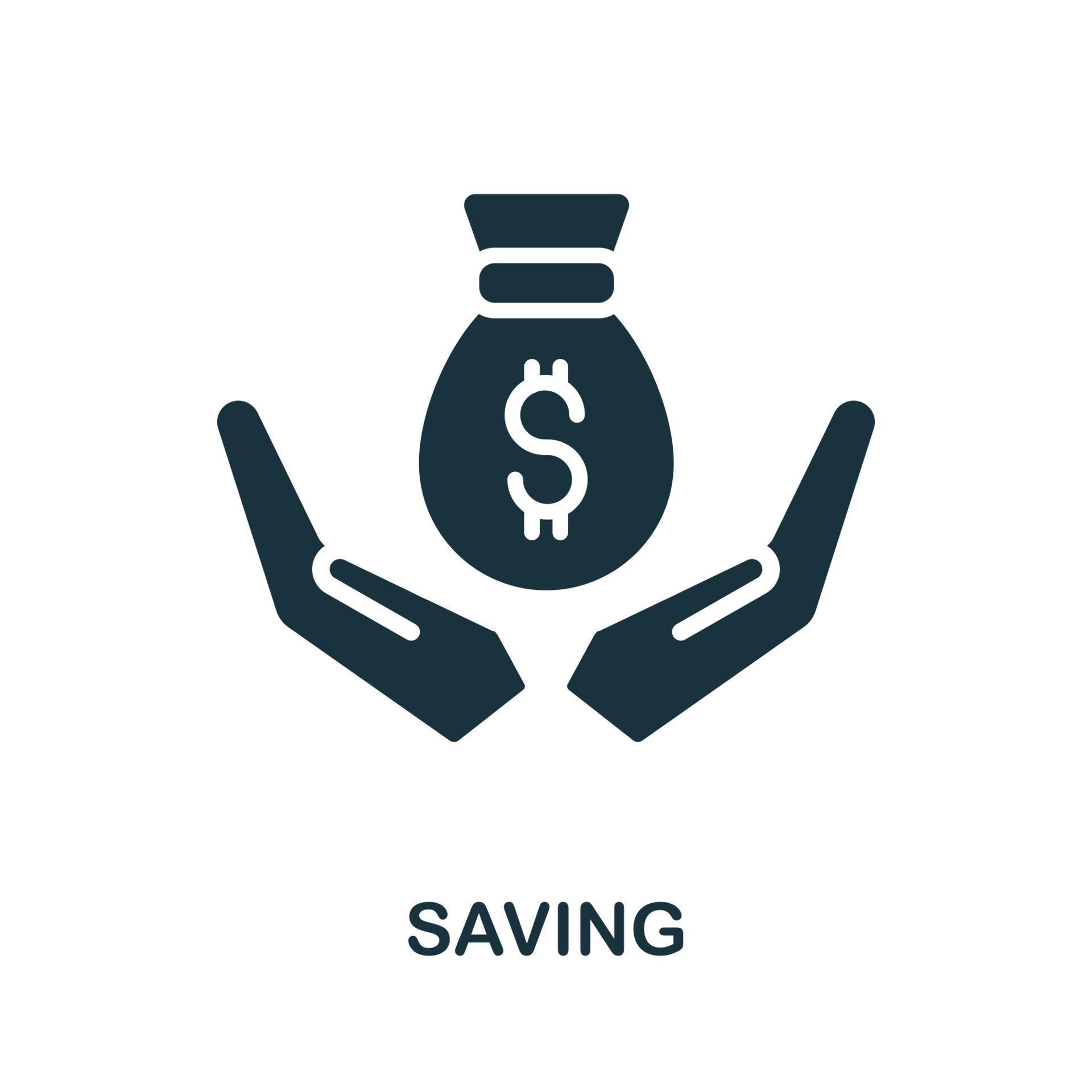 $

SAVING