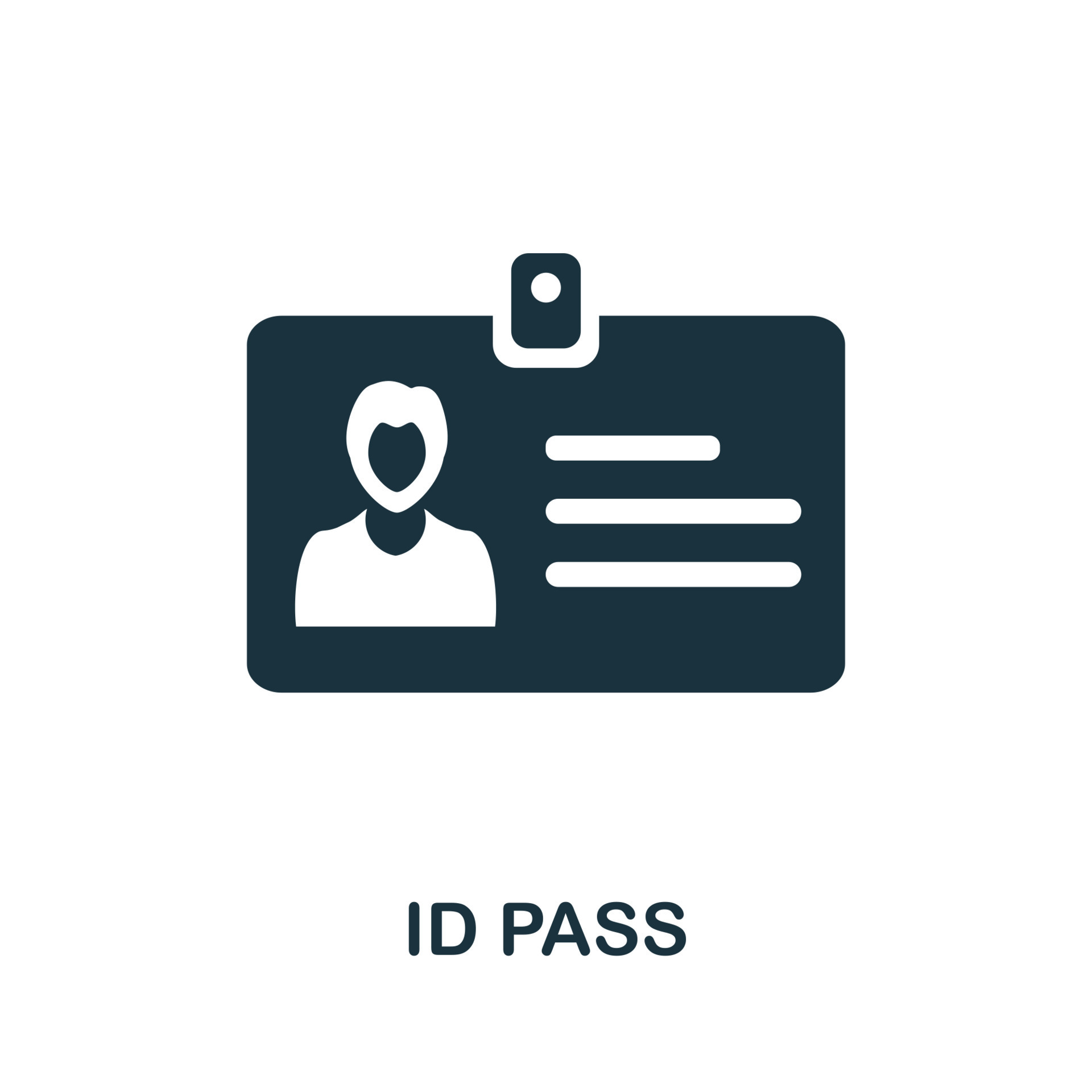 ID PASS