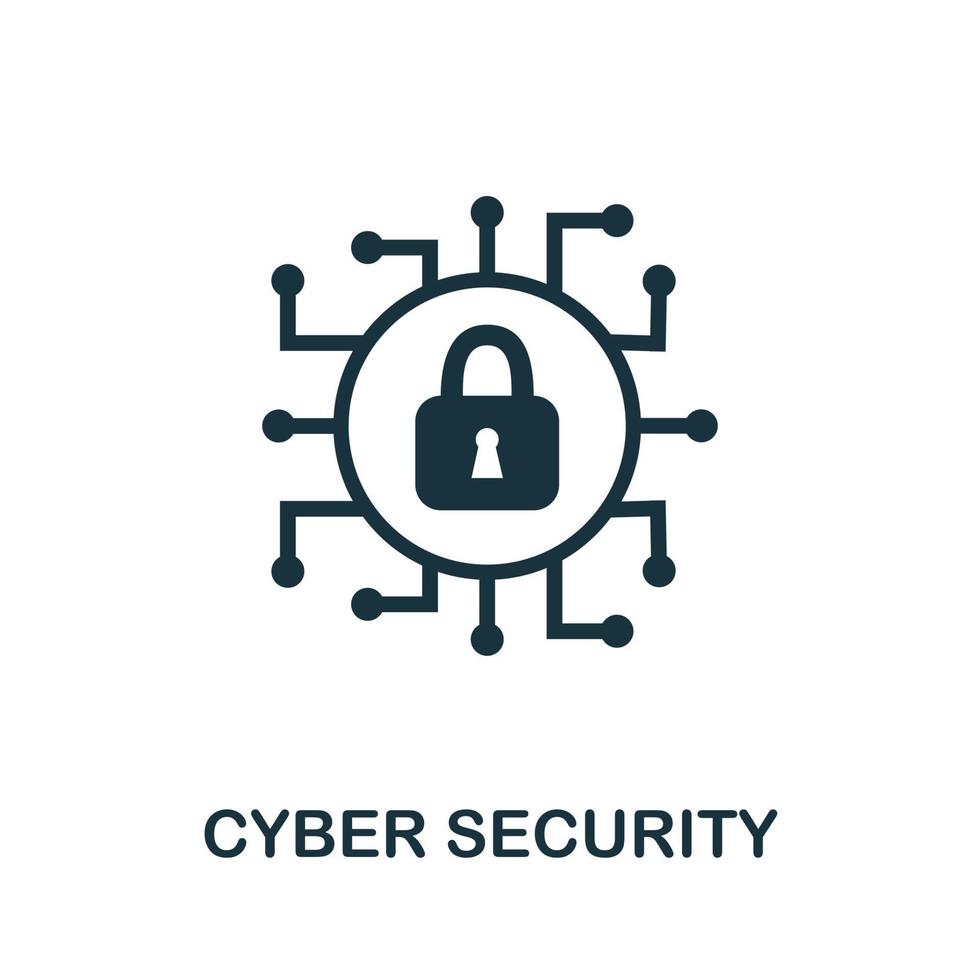 CYBER SECURITY