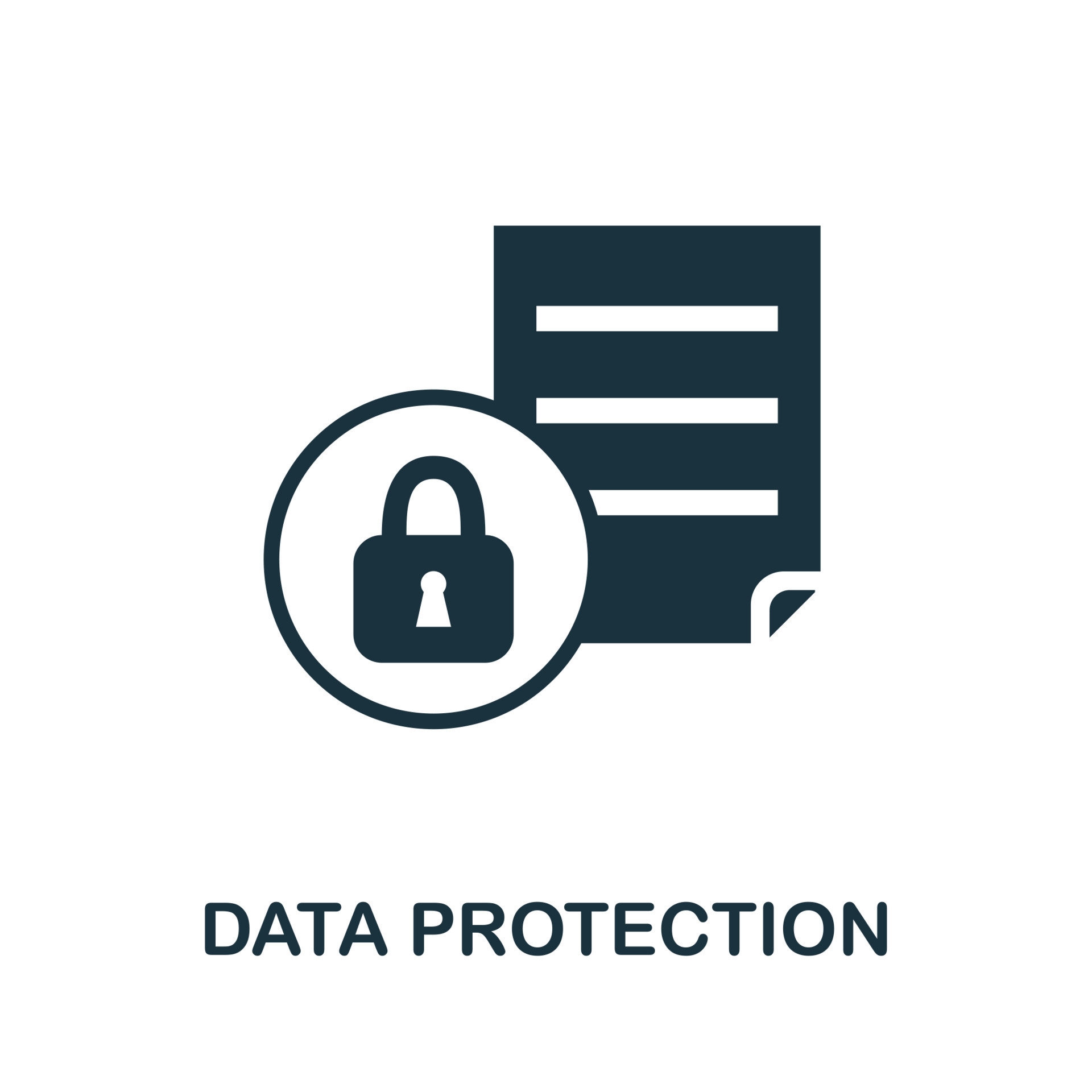 DATA PROTECTION