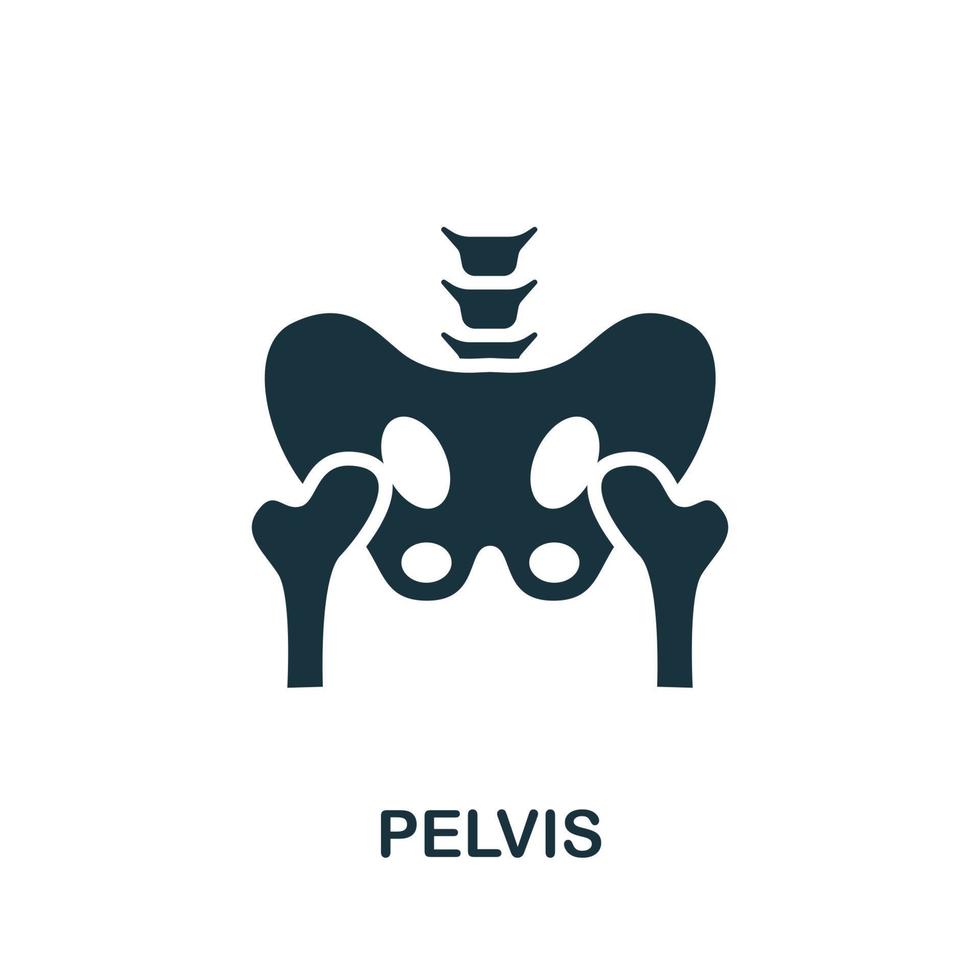 PELVIS