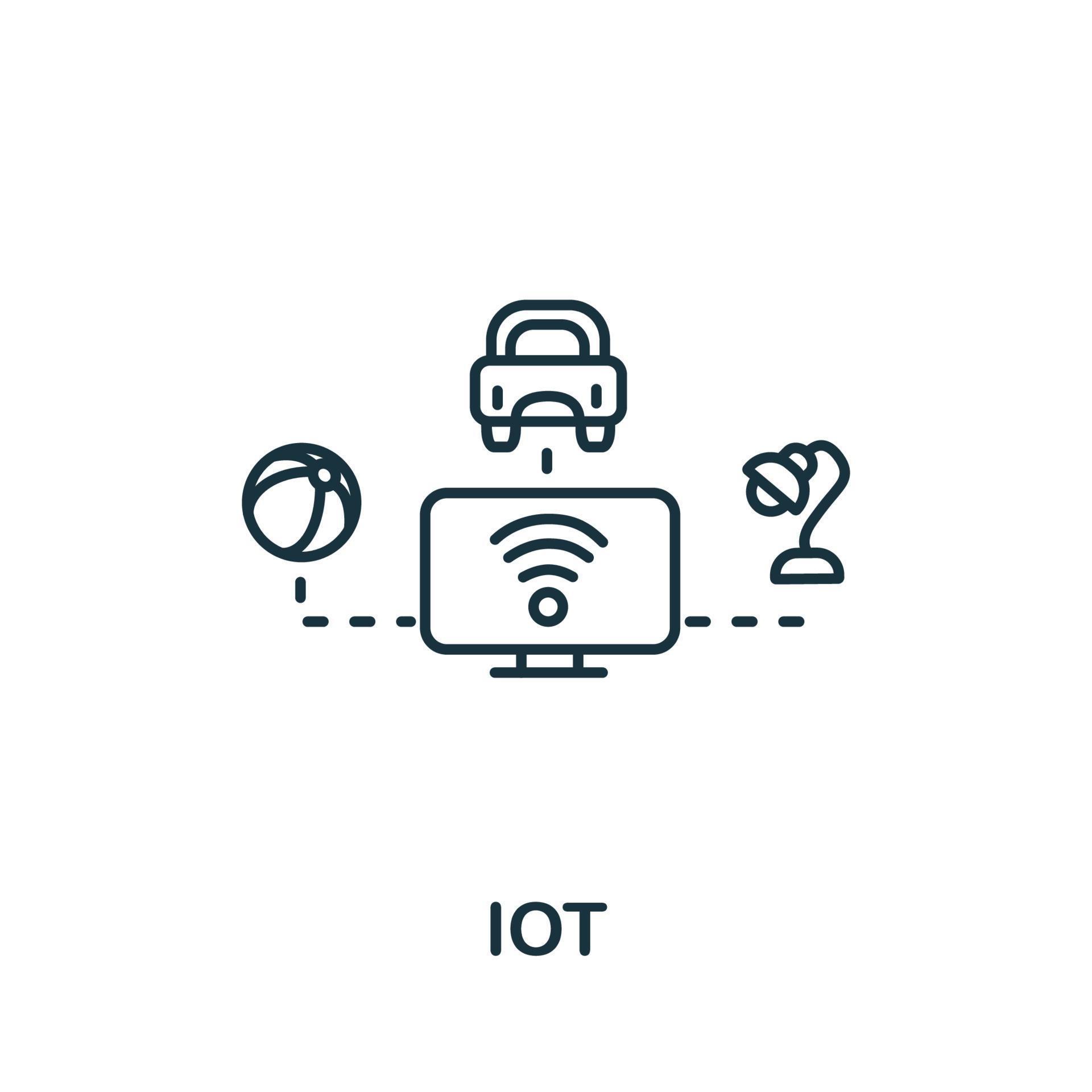 IOT