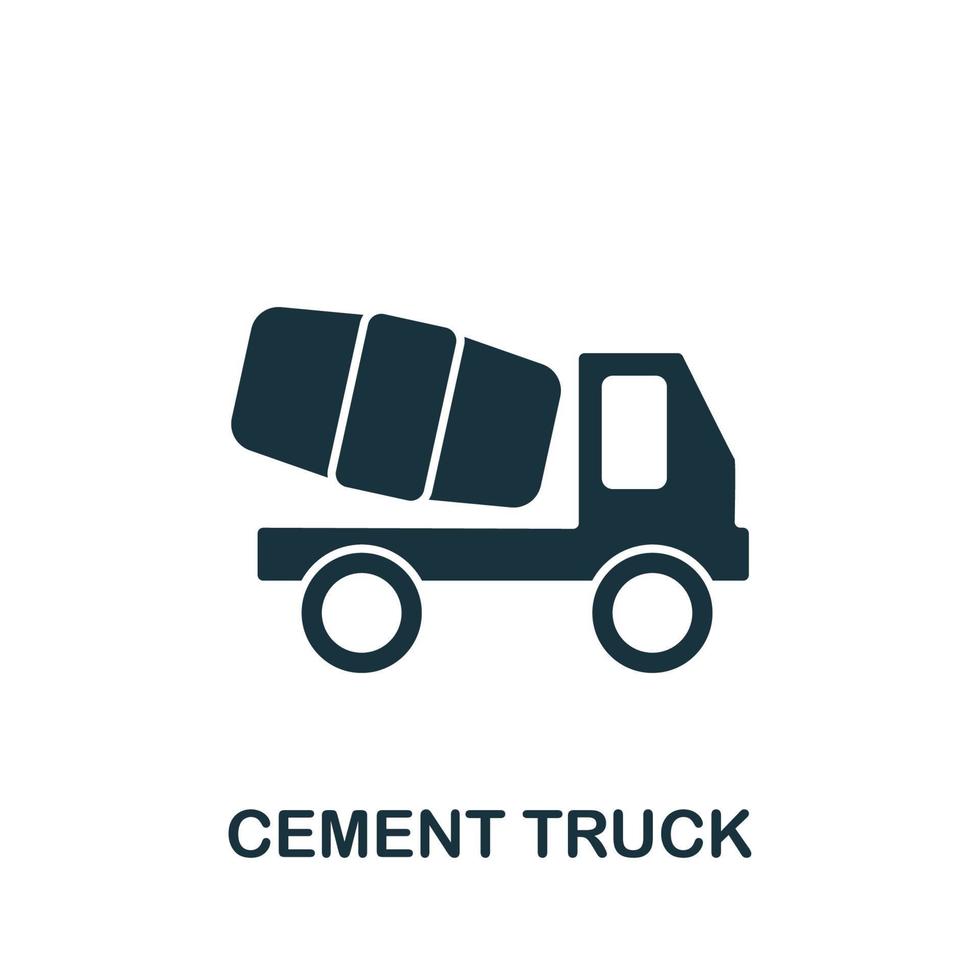 CEMENT TRUCK