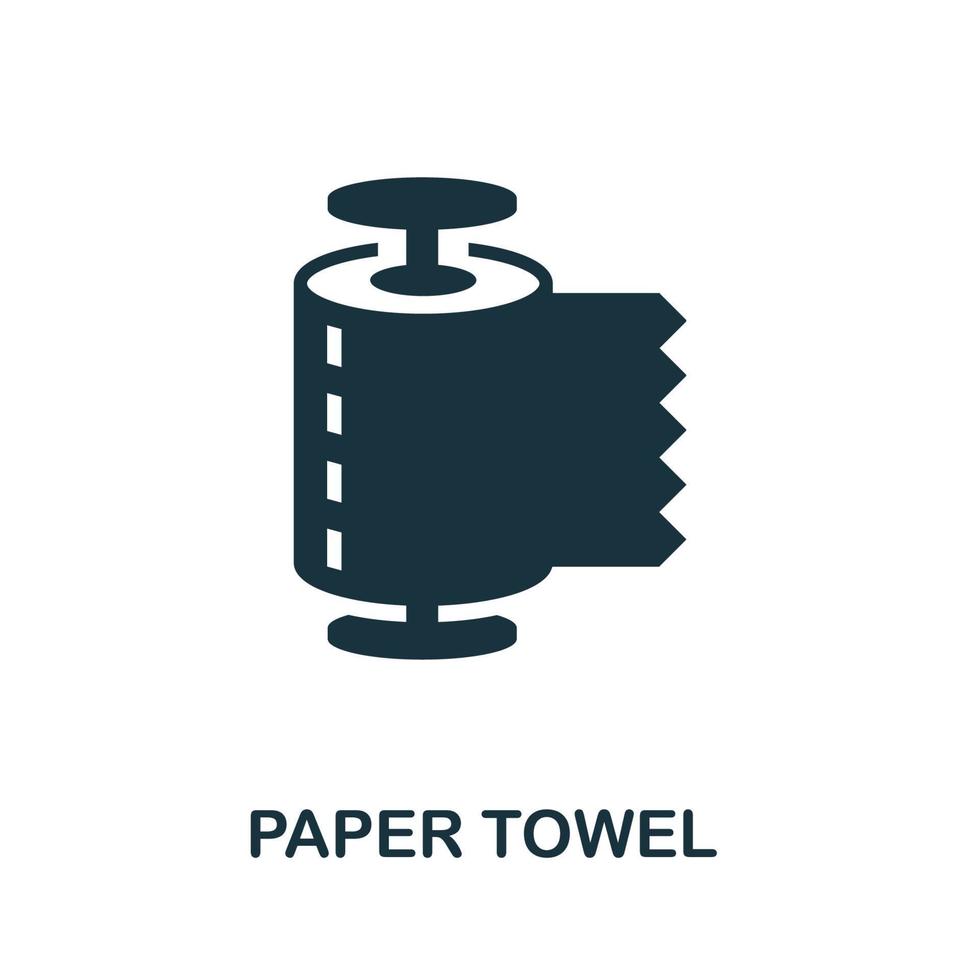 PAPER TOWEL