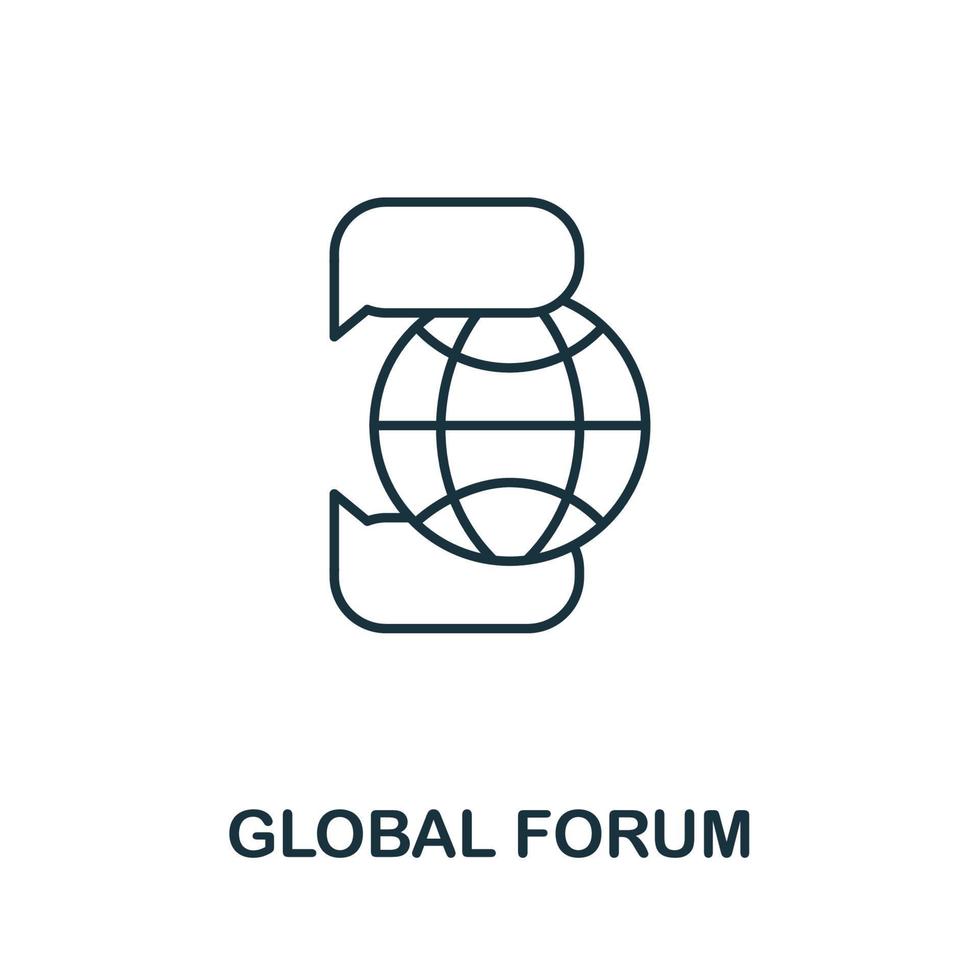 GLOBAL FORUM