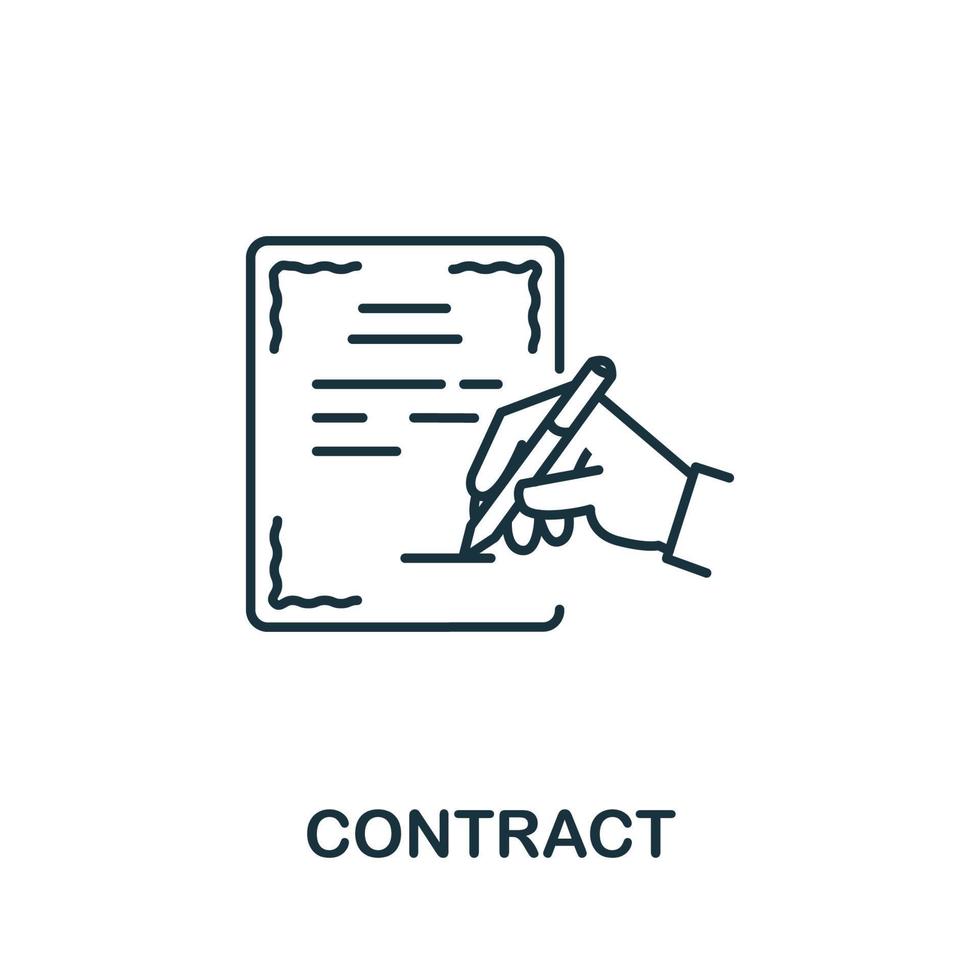 CONTRACT