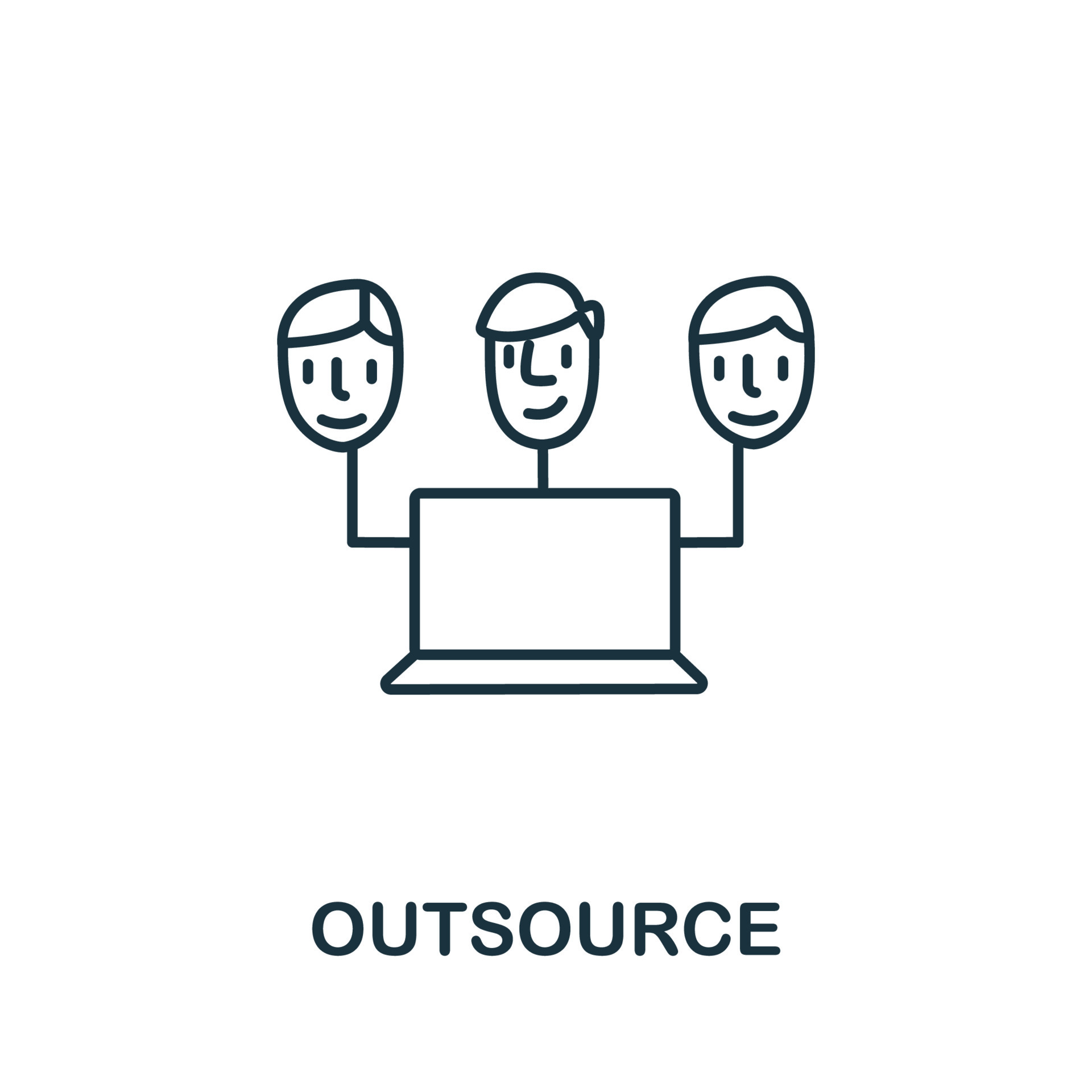 OUTSOURCE