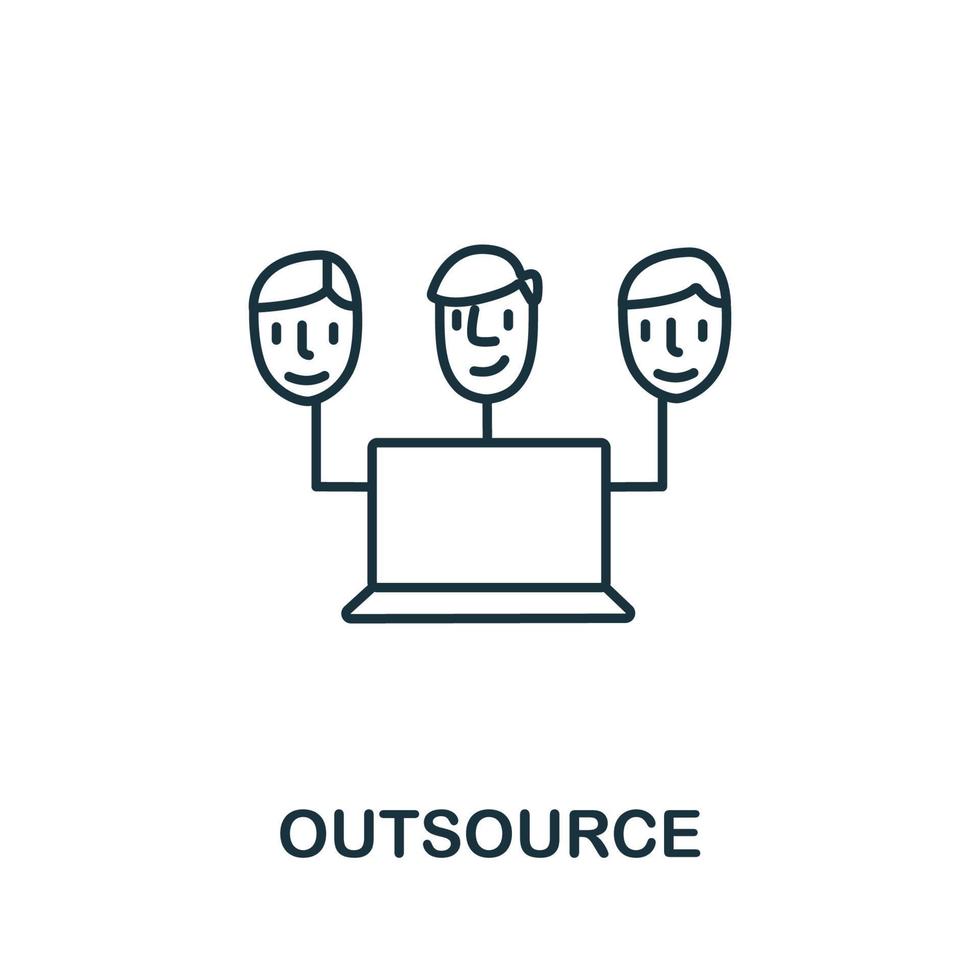 OUTSOURCE