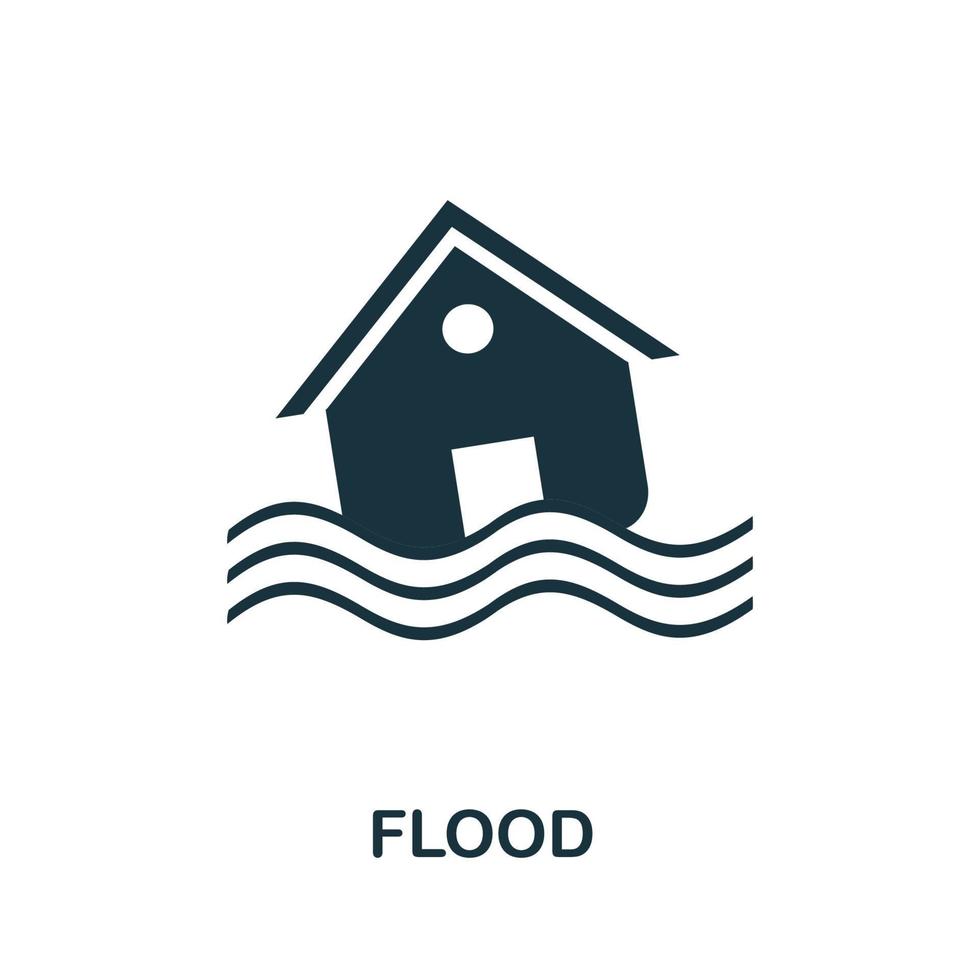 FLOOD