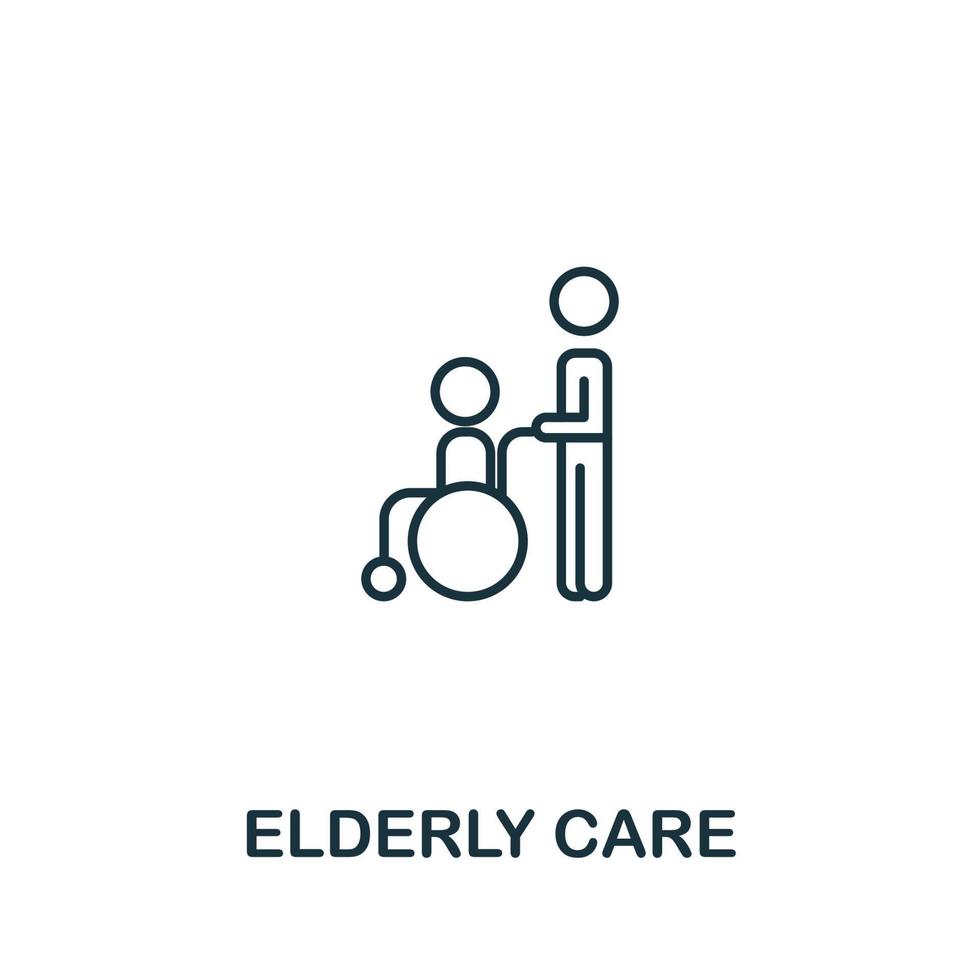 ELDERLY CARE