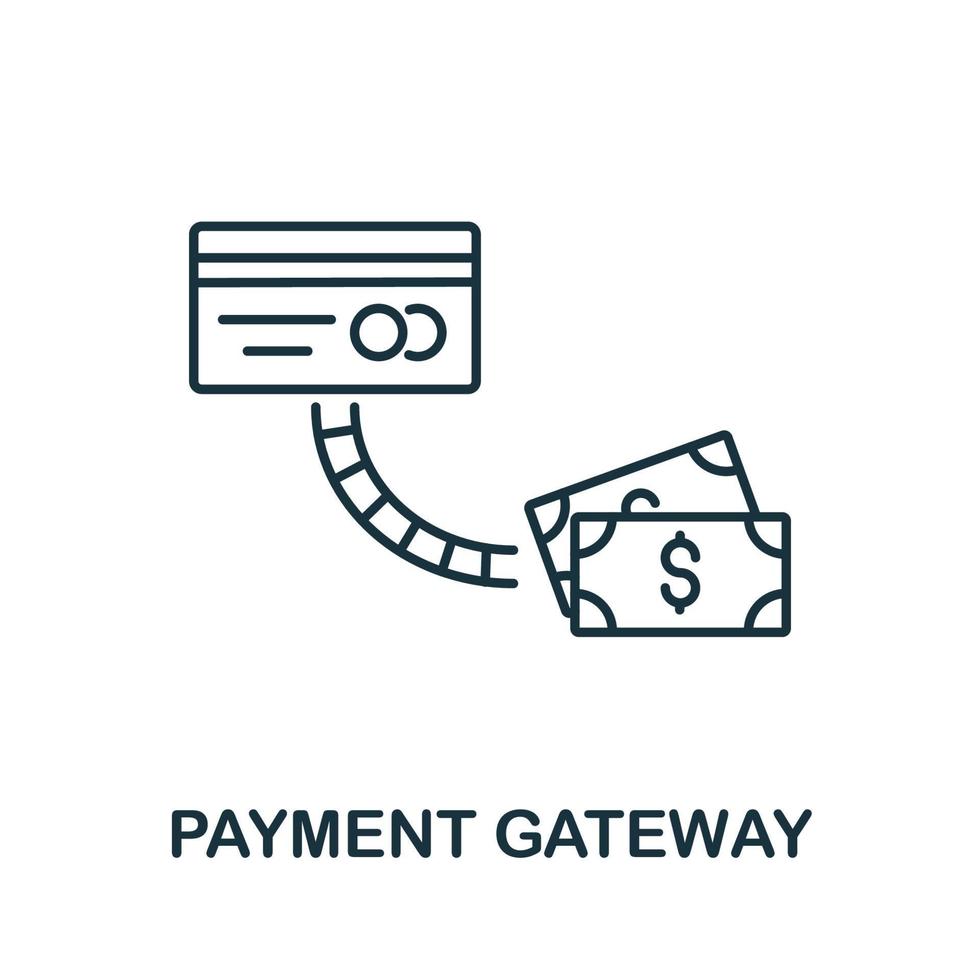 $

PAYMENT GATEWAY