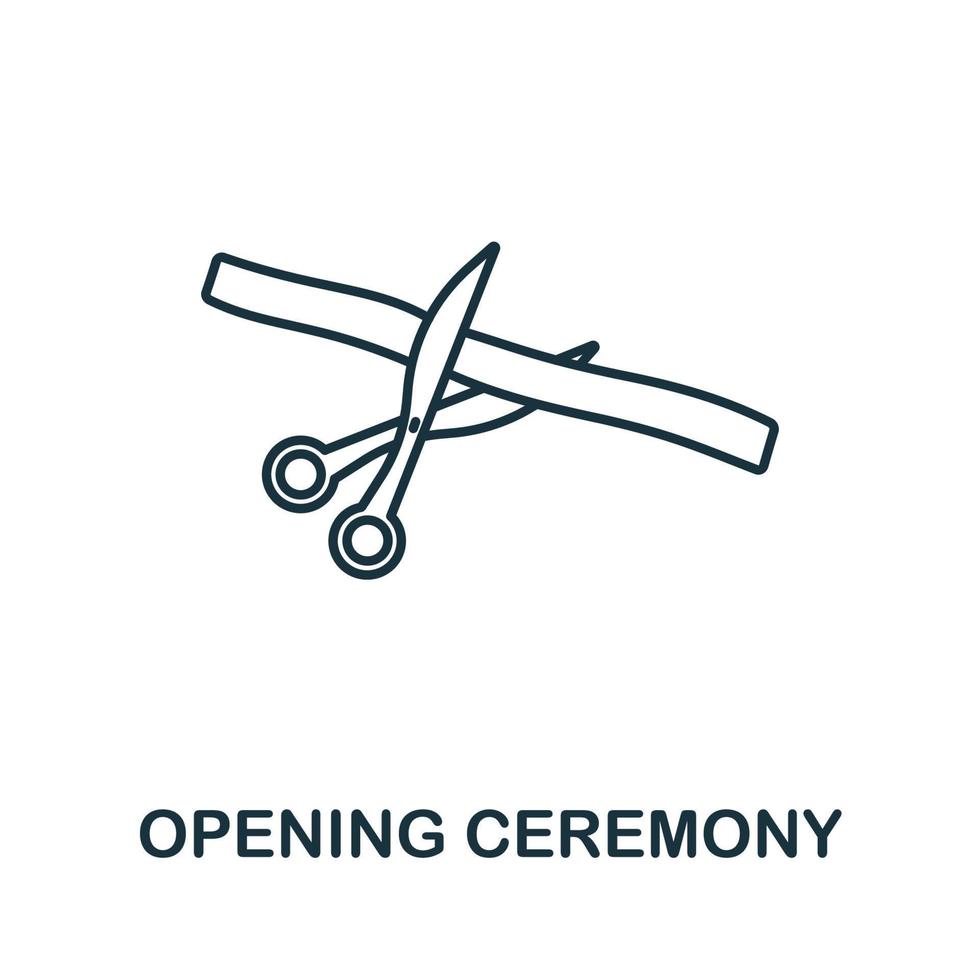 OPENING CEREMONY