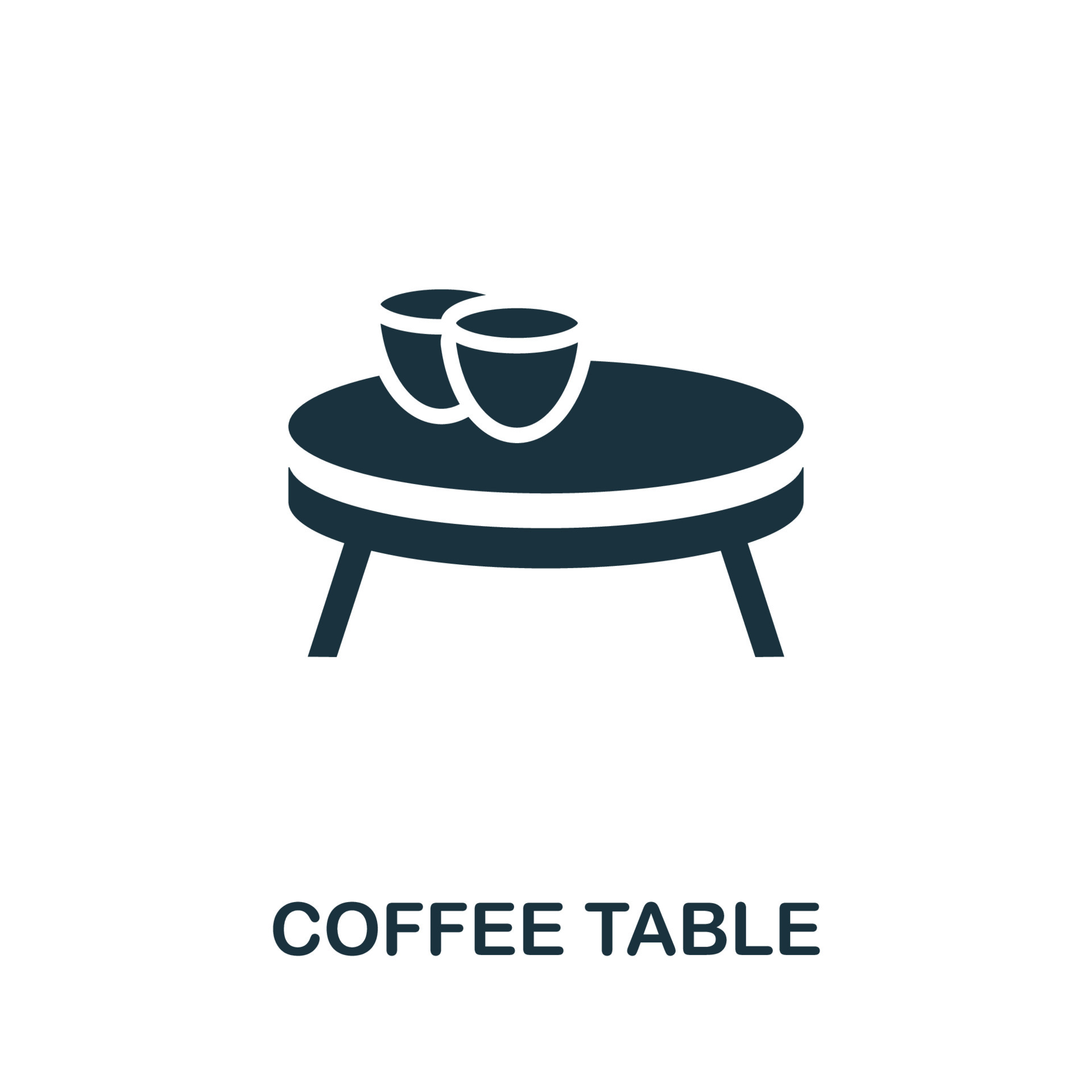 COFFEE TABLE