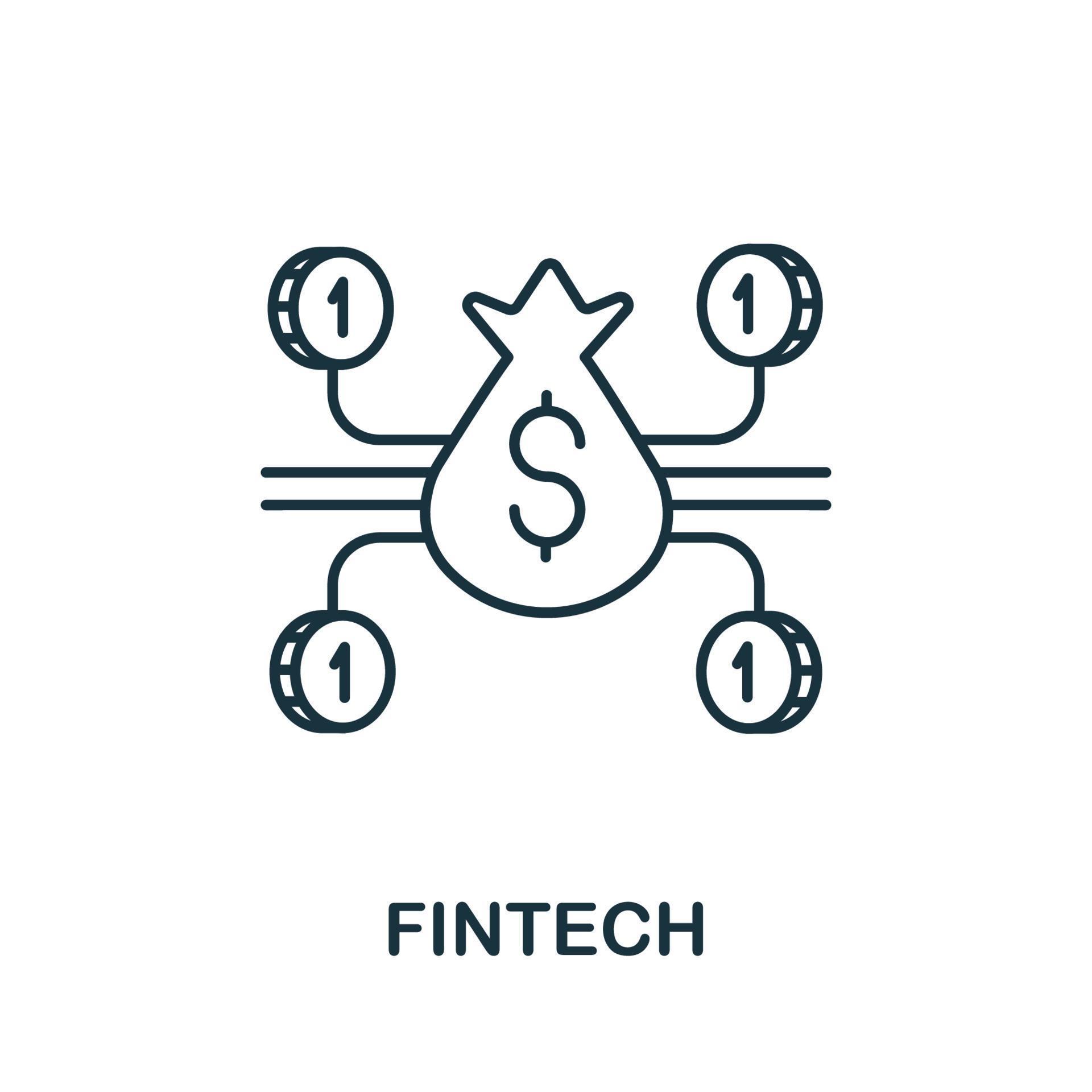 1 1
$
1 1

FINTECH