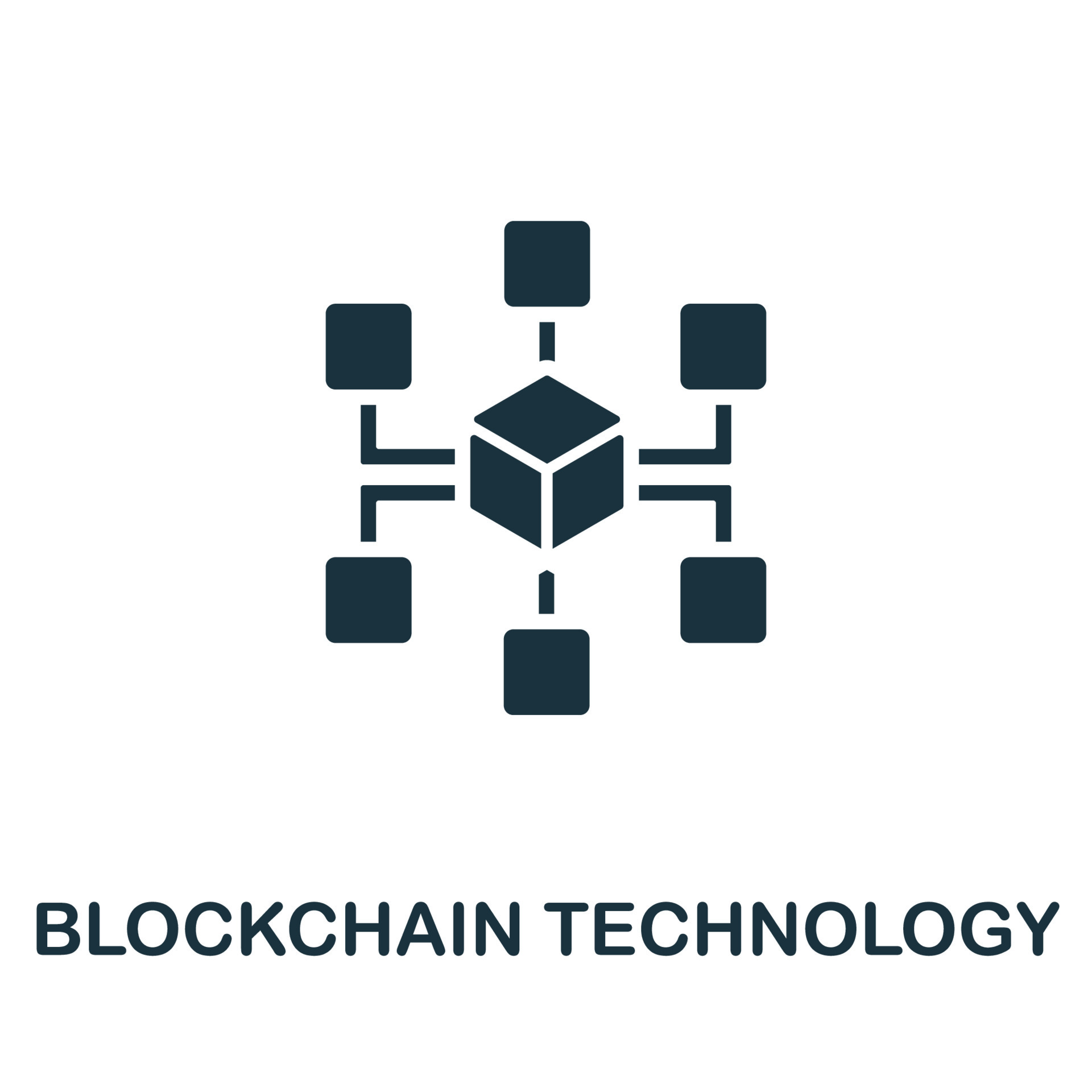 BLOCKCHAIN TECHNOLOGY