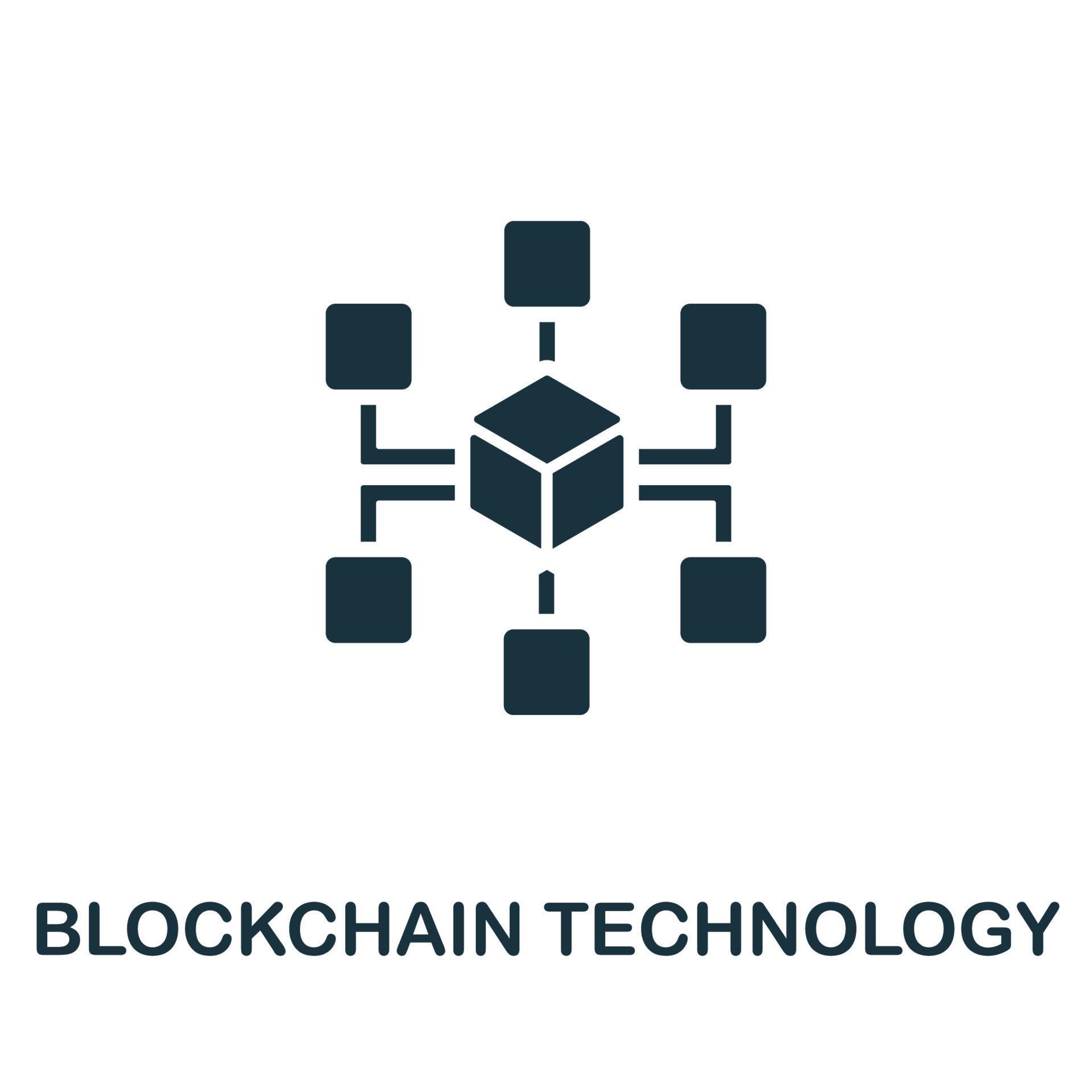 BLOCKCHAIN TECHNOLOGY