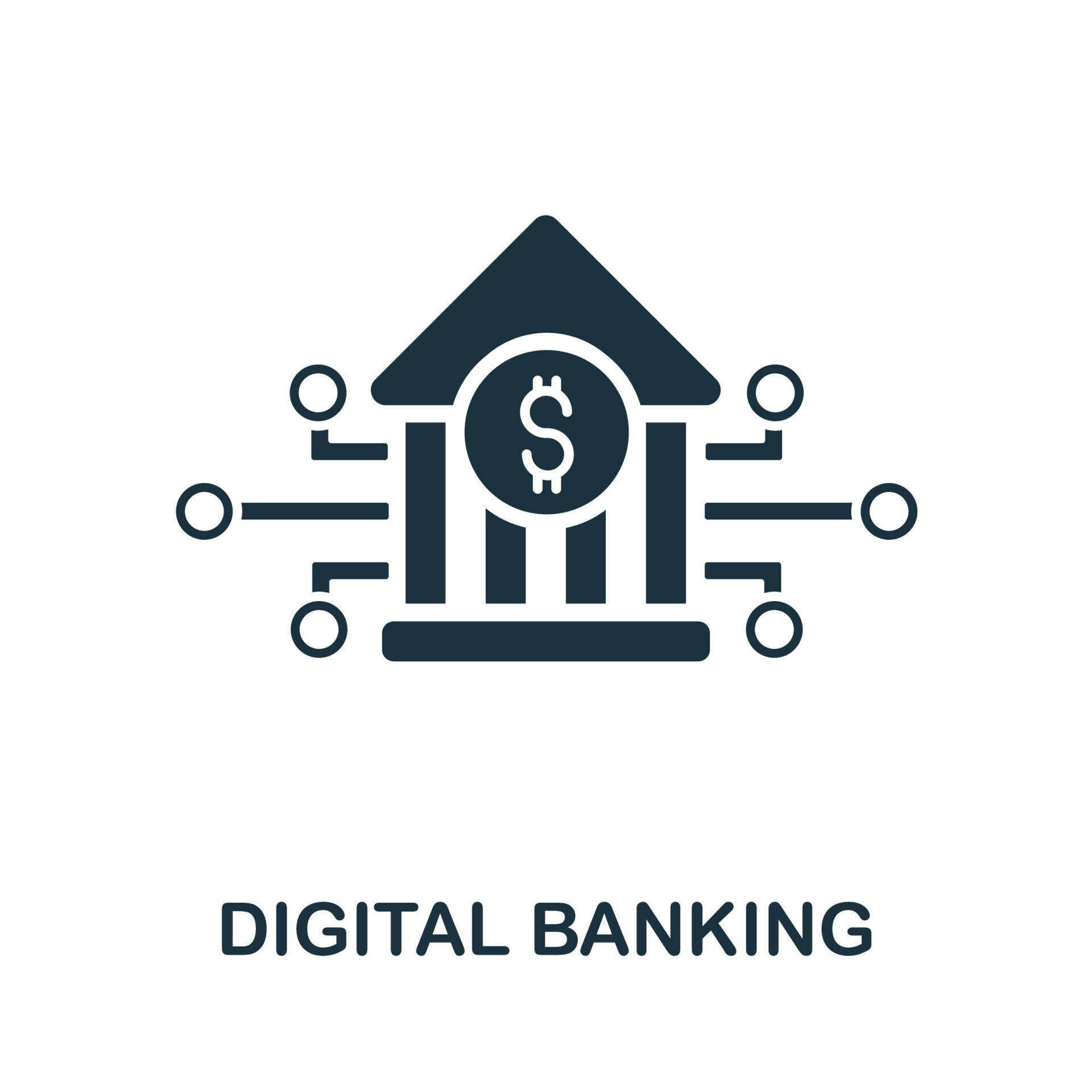 $

DIGITAL BANKING