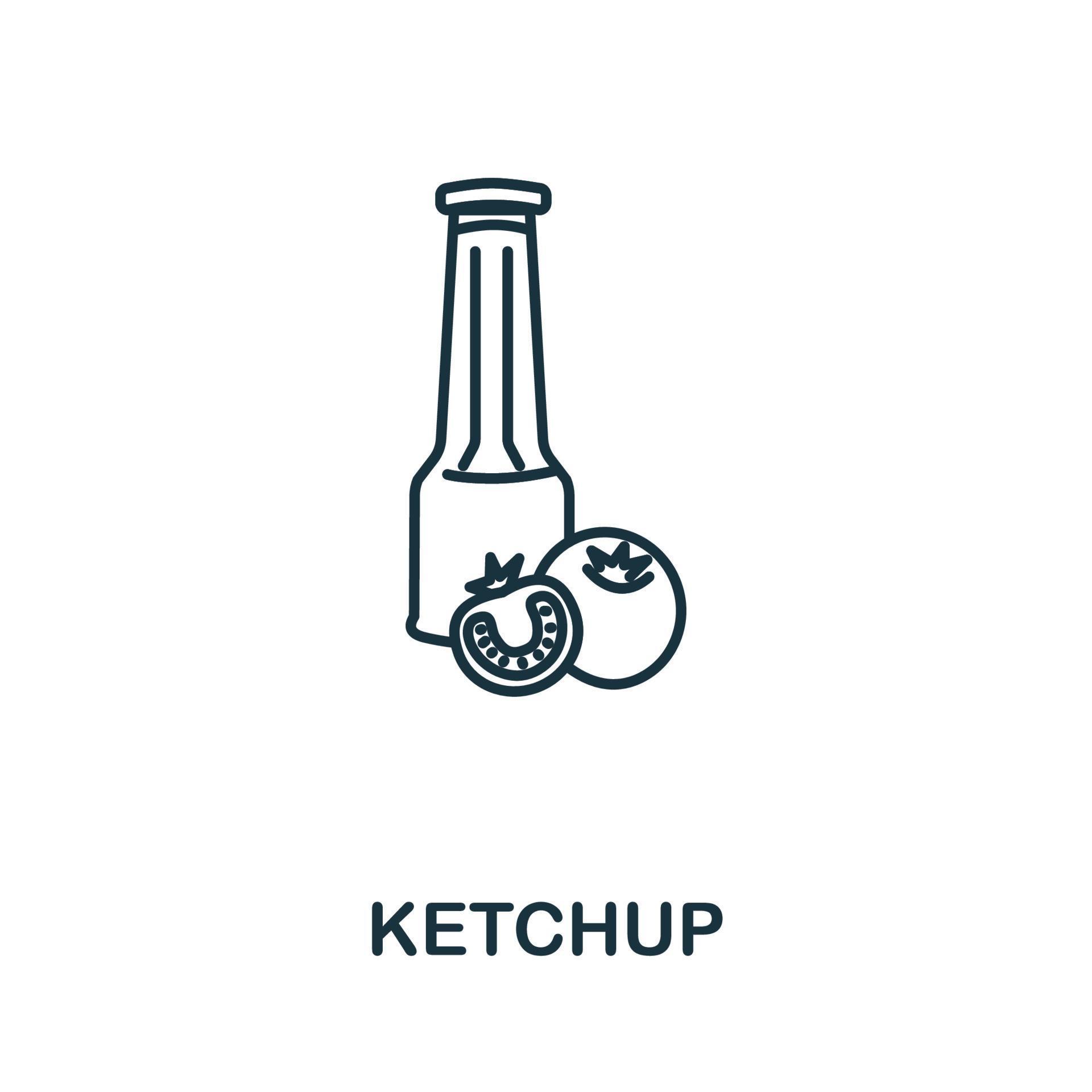 KETCHUP