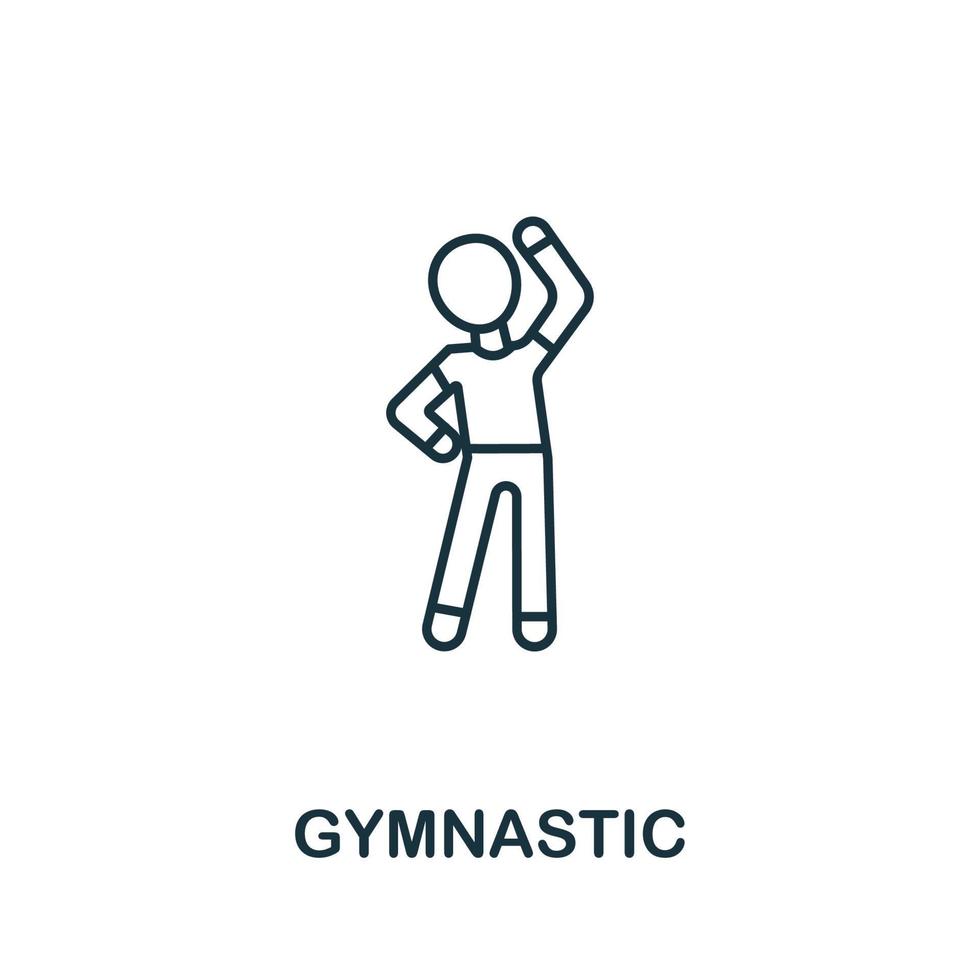 GYMNASTIC