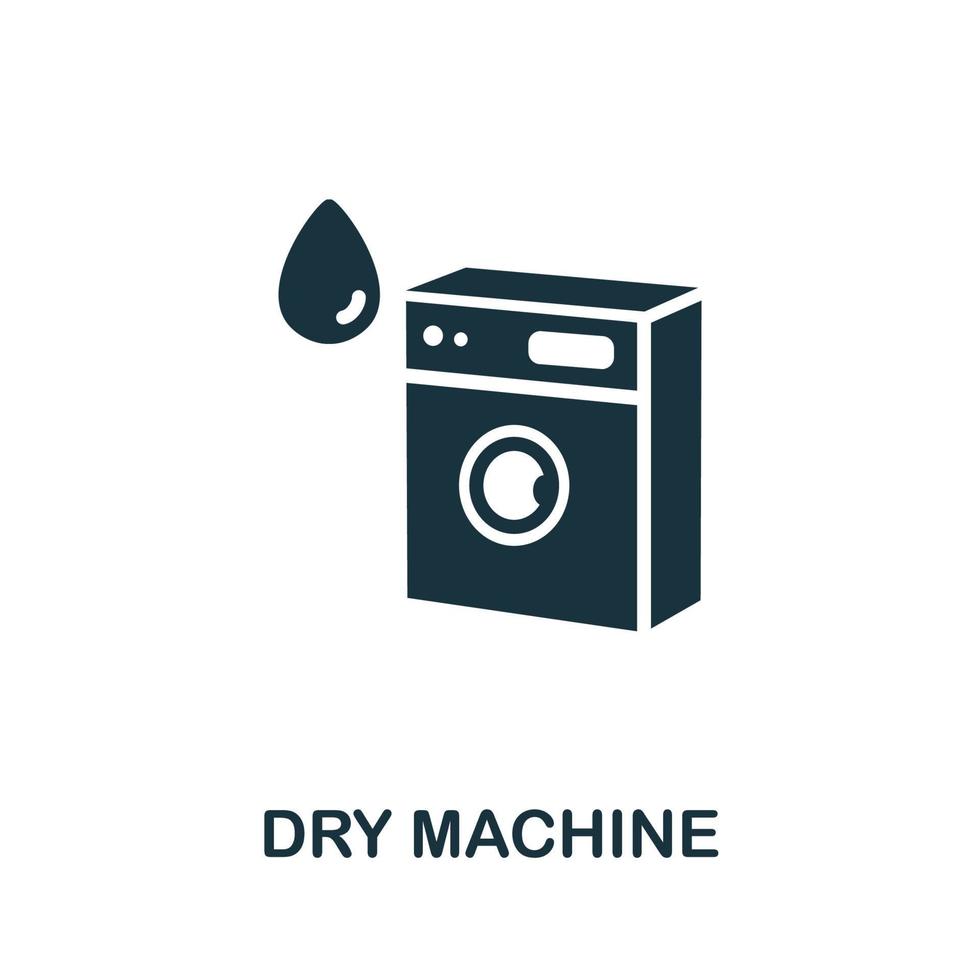 DRY MACHINE