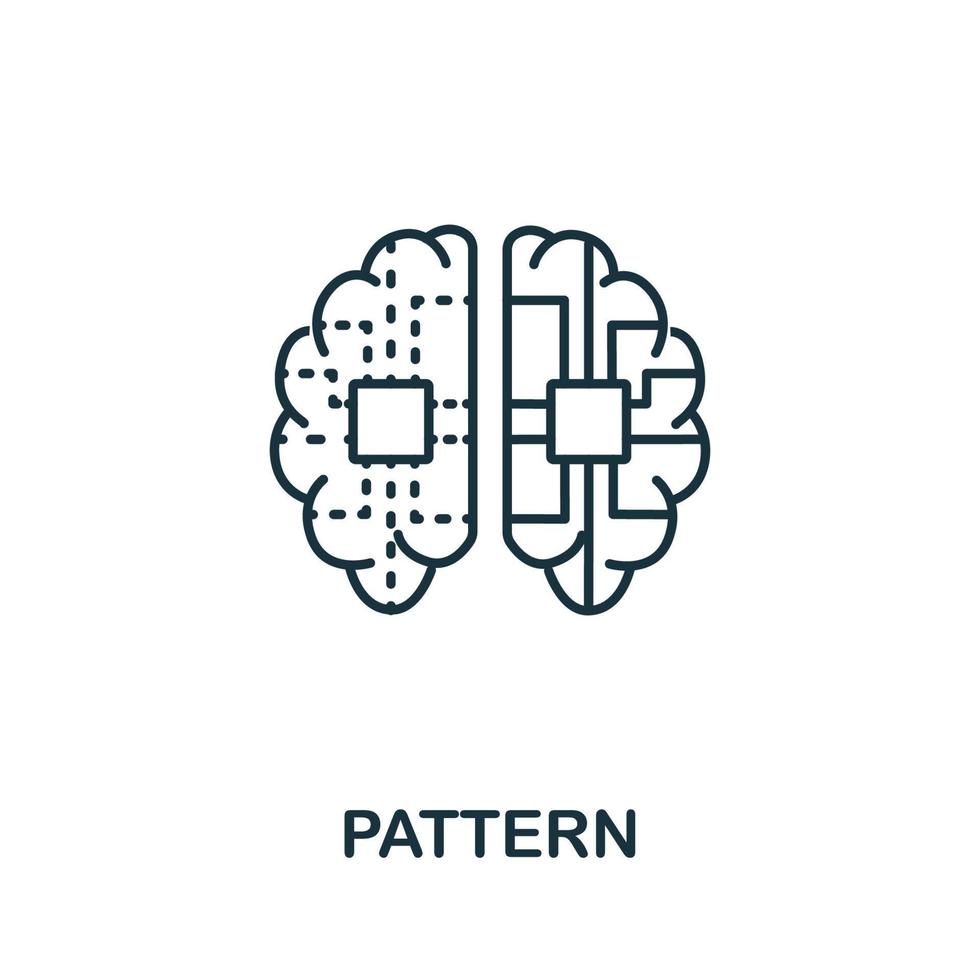 PATTERN