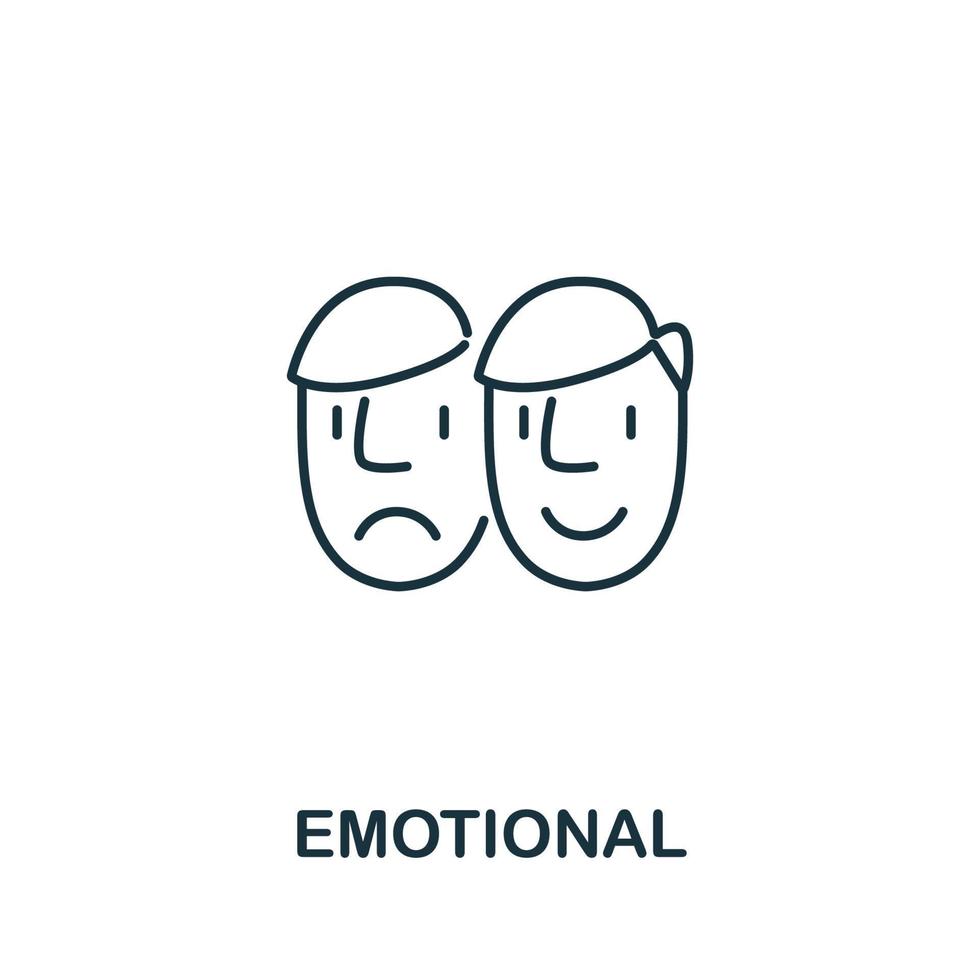 EMOTIONAL