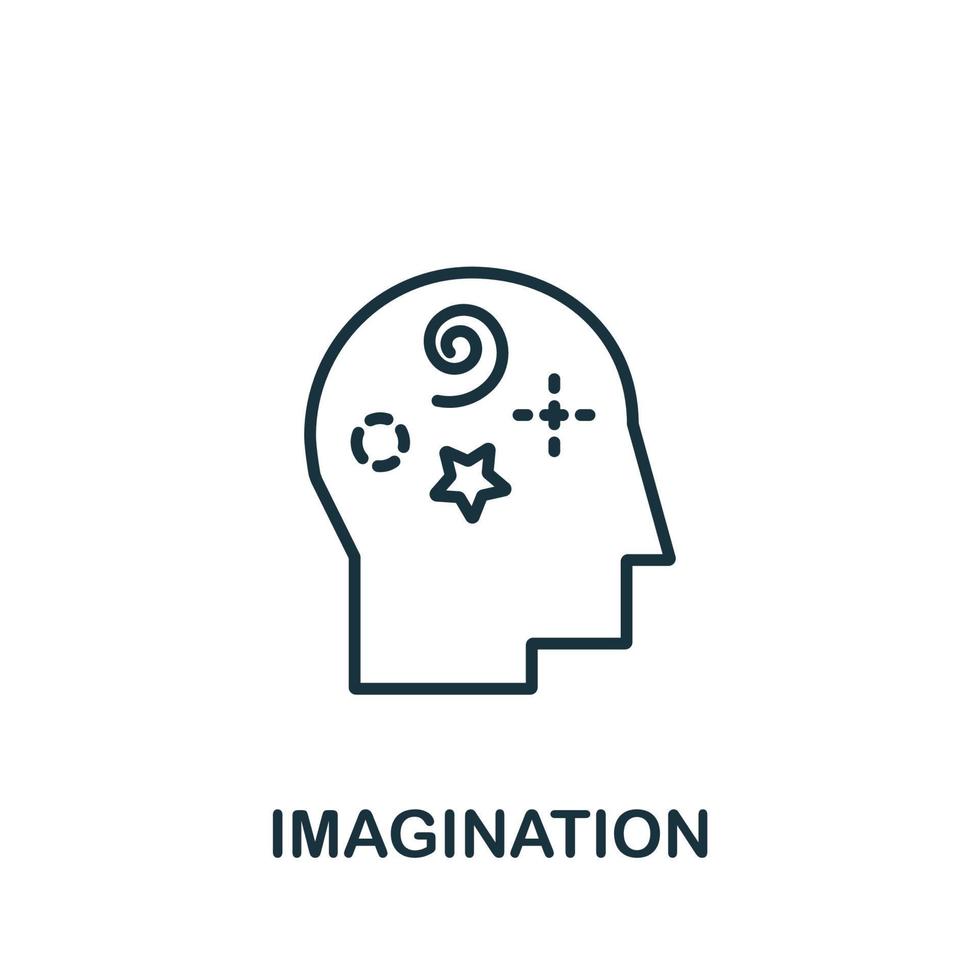 IMAGINATION