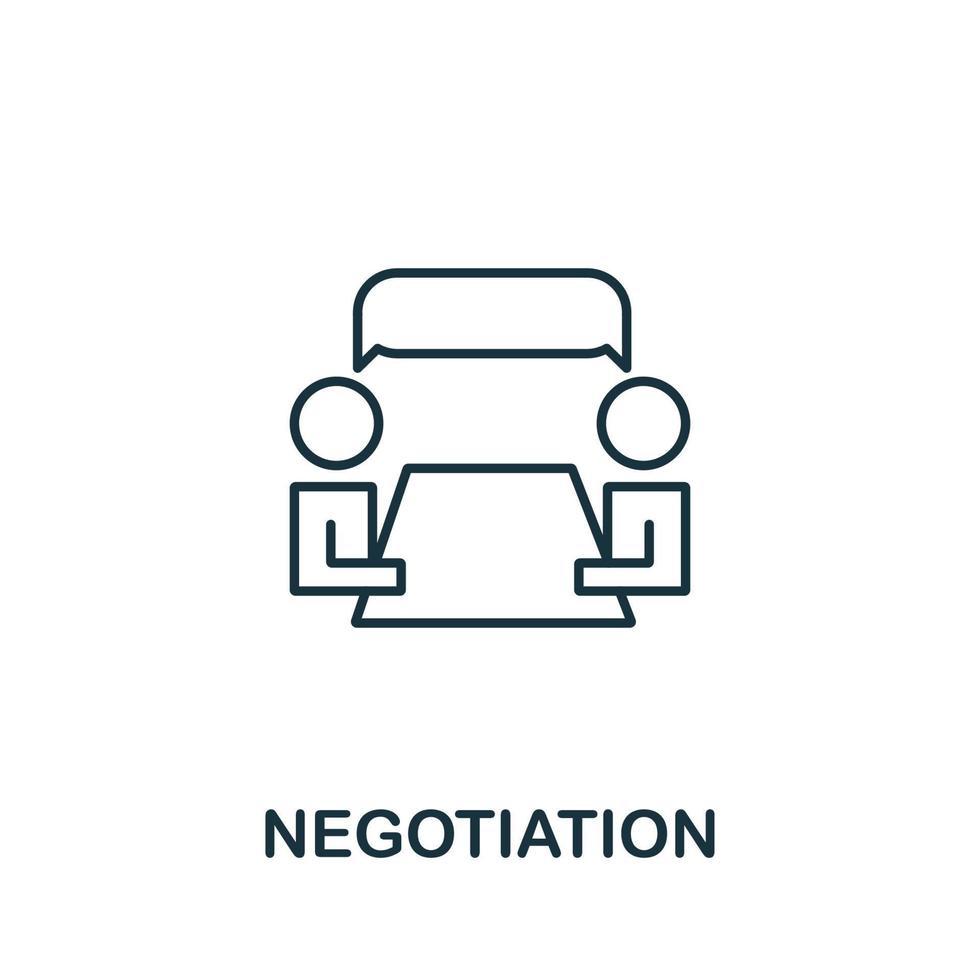 NEGOTIATION