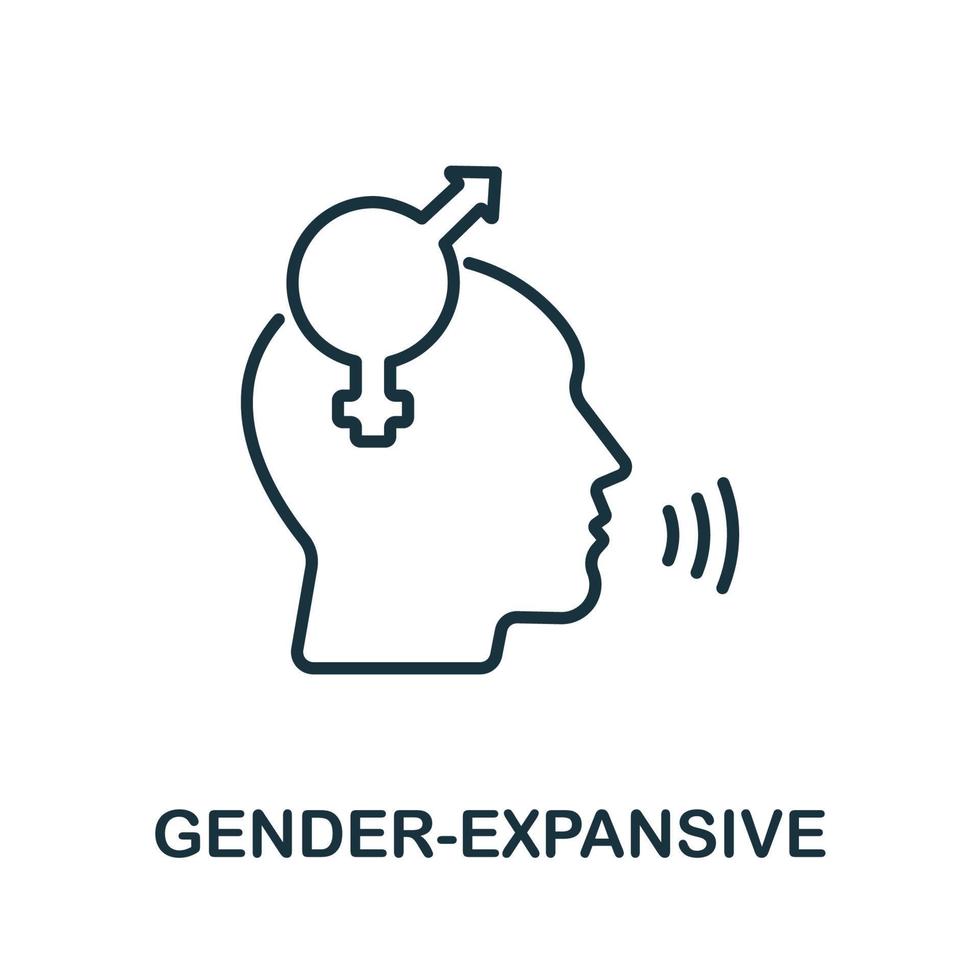 GENDER-EXPANSIVE