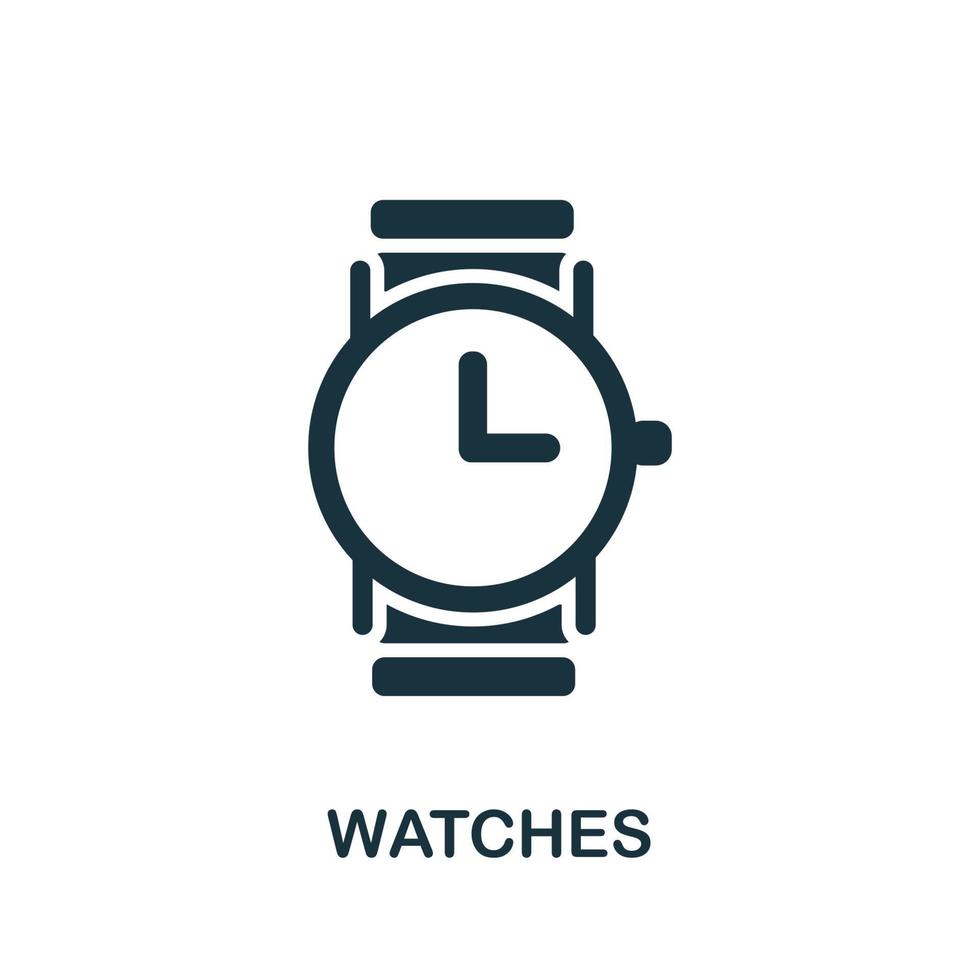 WATCHES