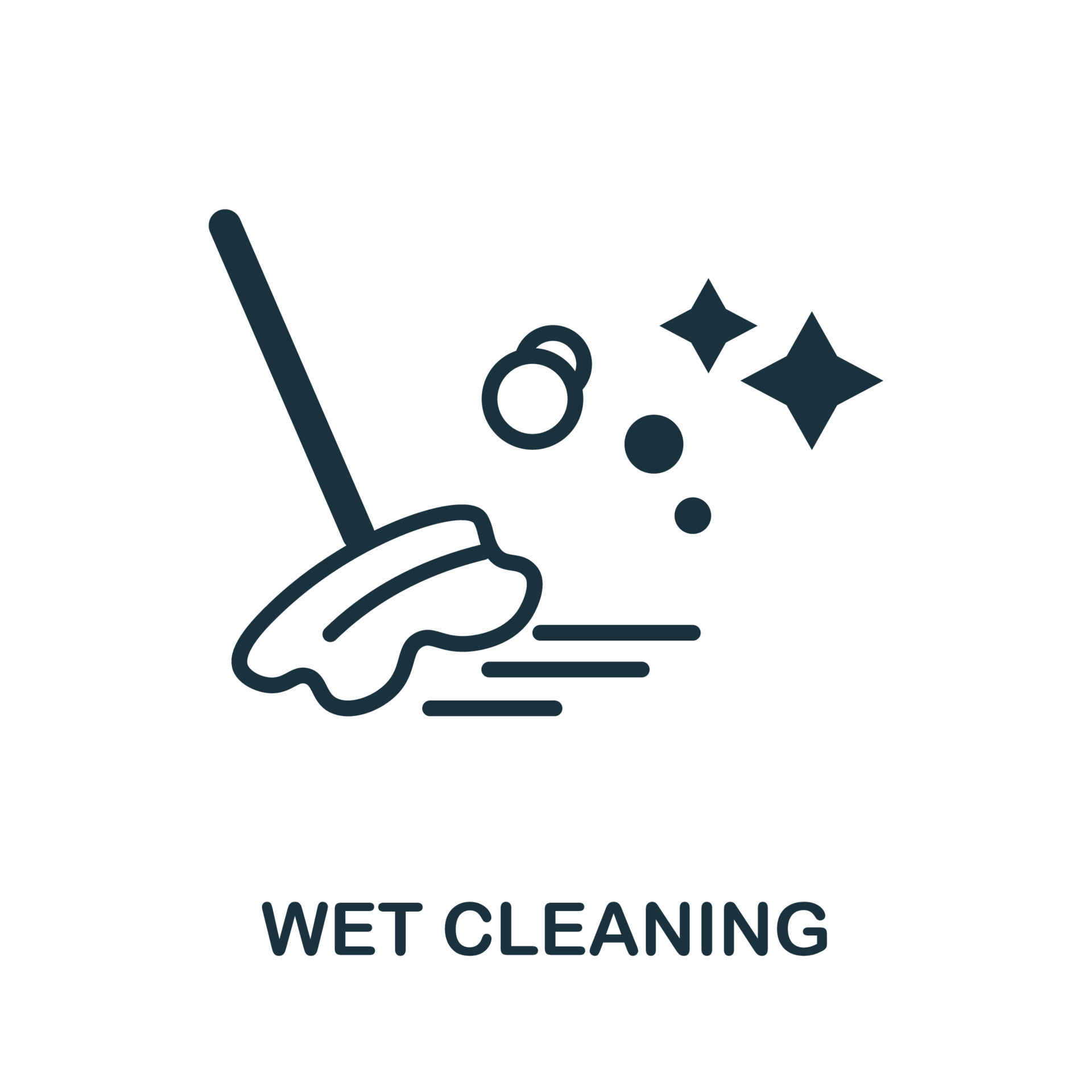 WET CLEANING