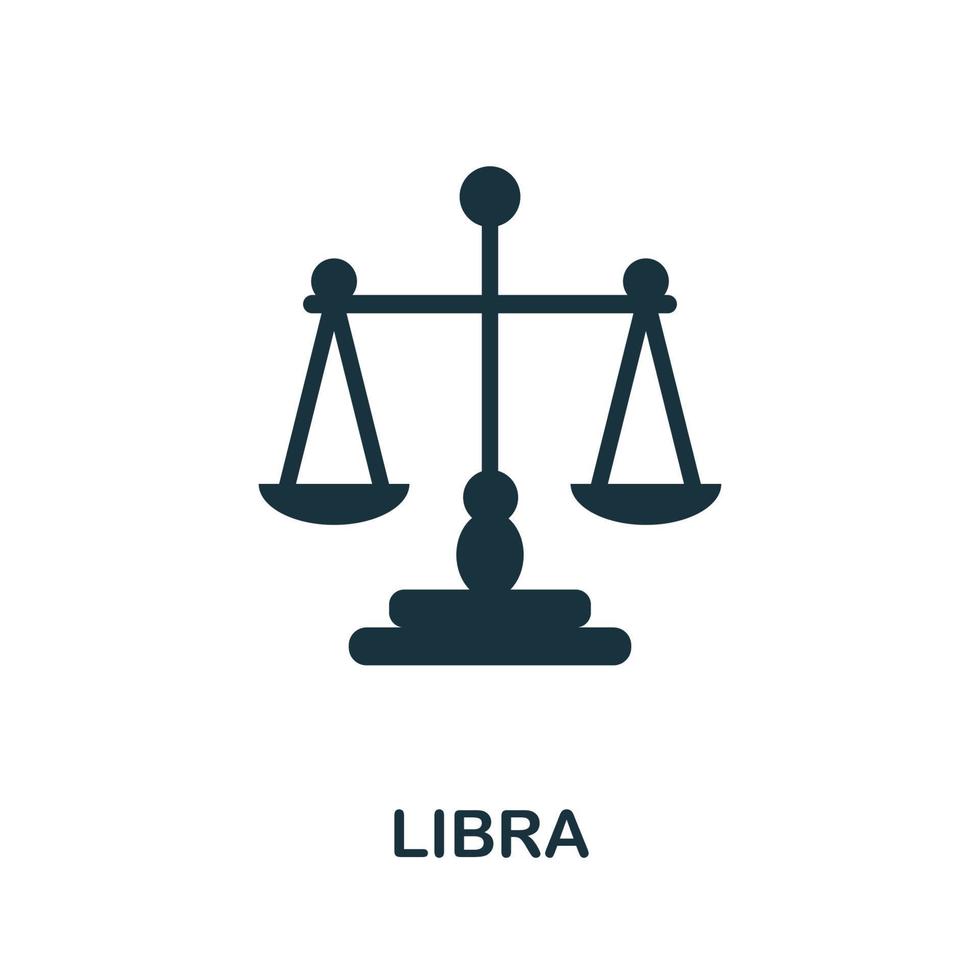 LIBRA