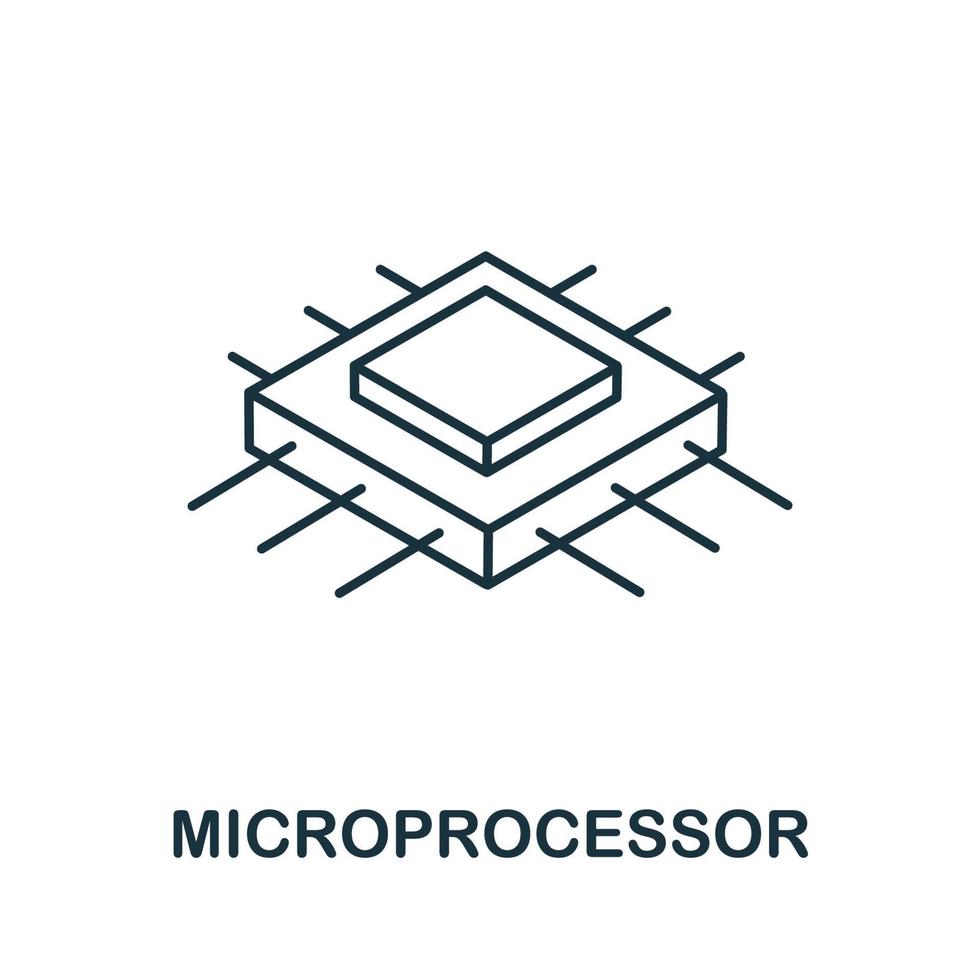 MICROPROCESSOR