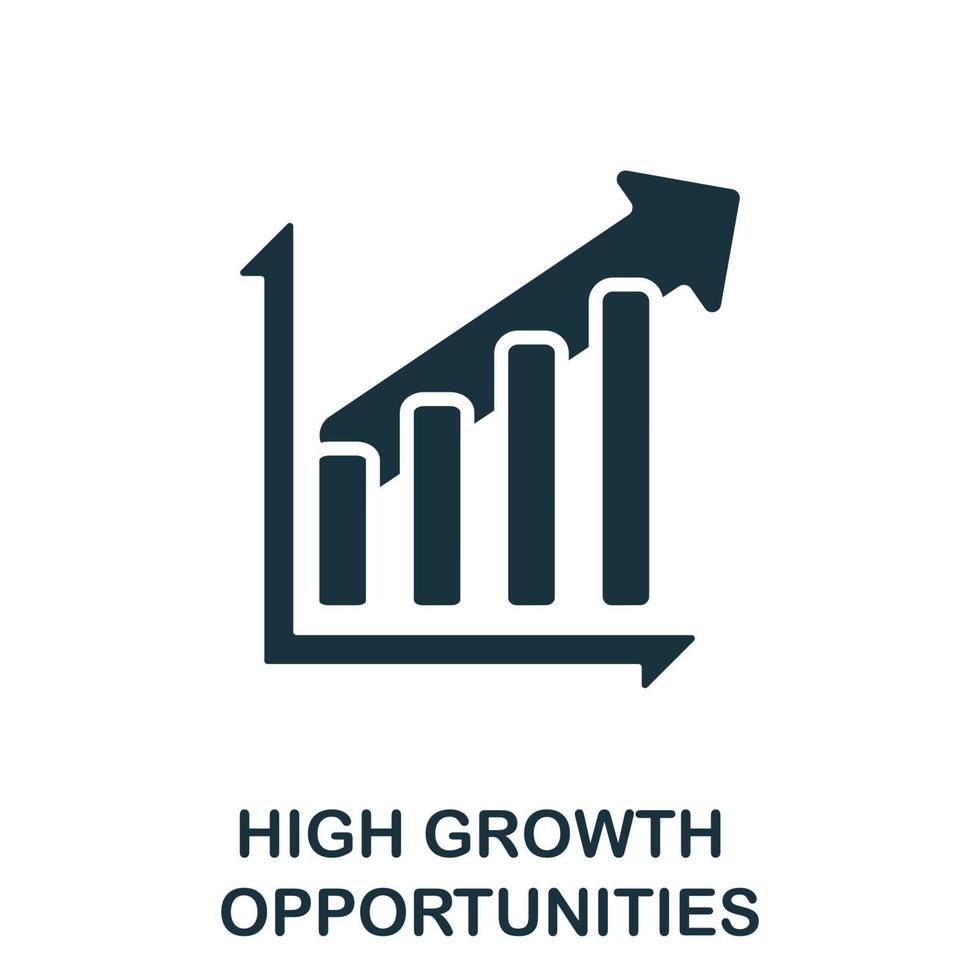 HIGH GROWTH
OPPORTUNITIES