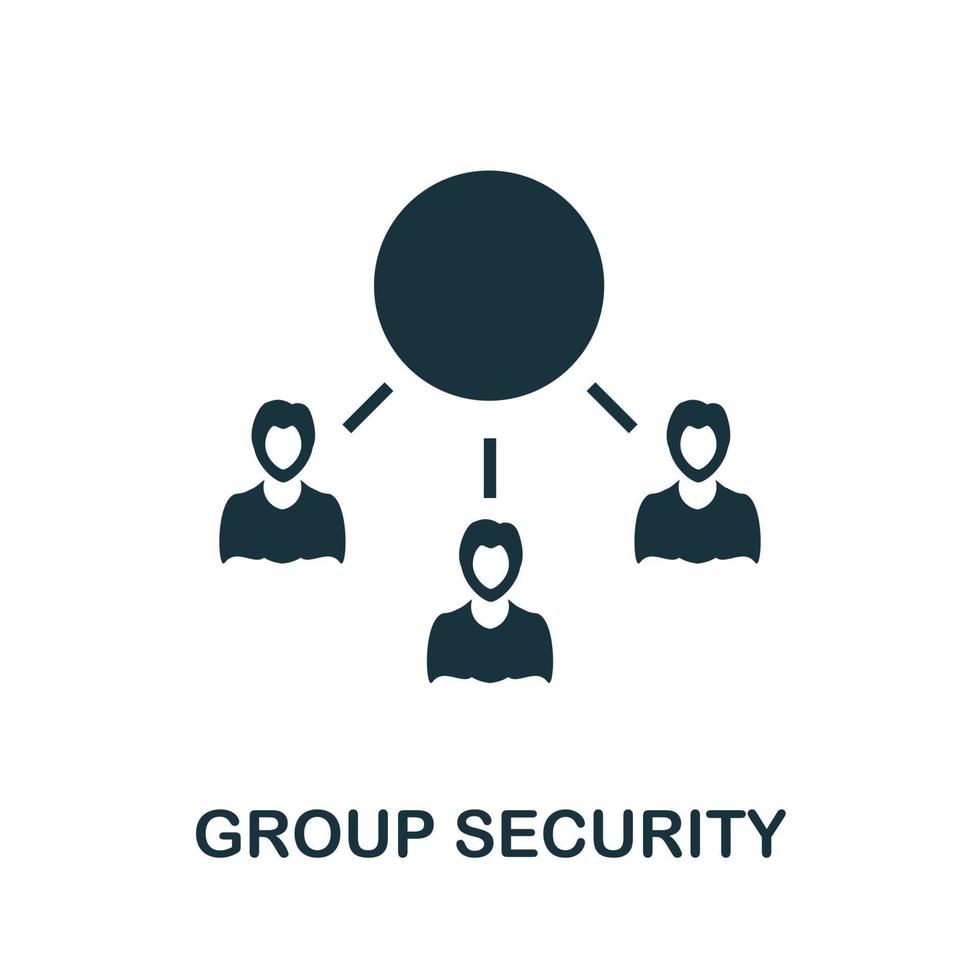 GROUP SECURITY