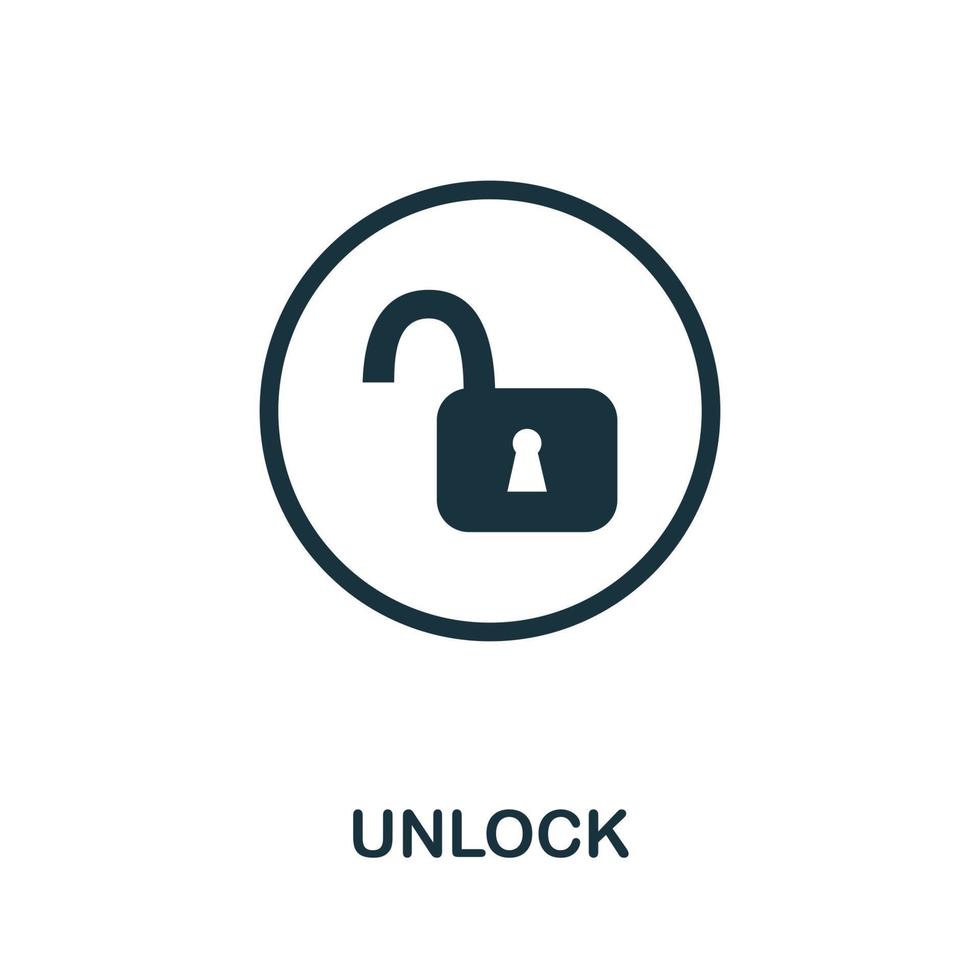 UNLOCK