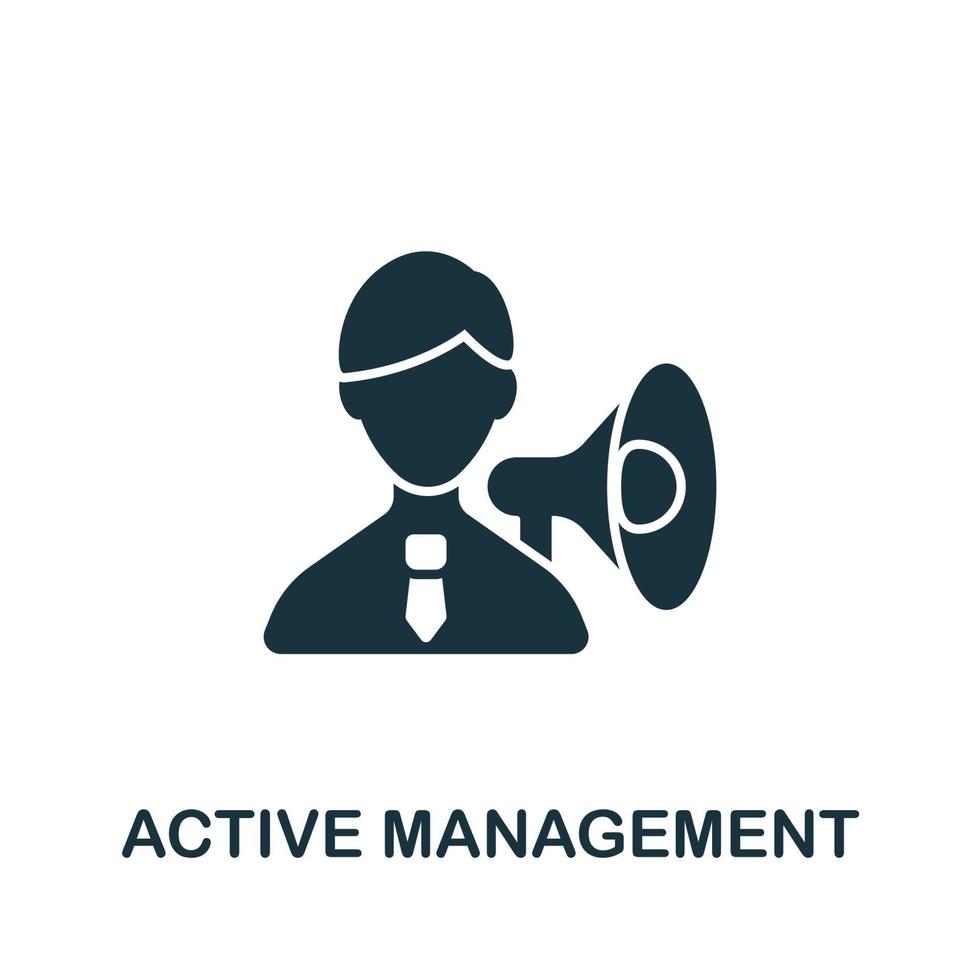 ACTIVE MANAGEMENT