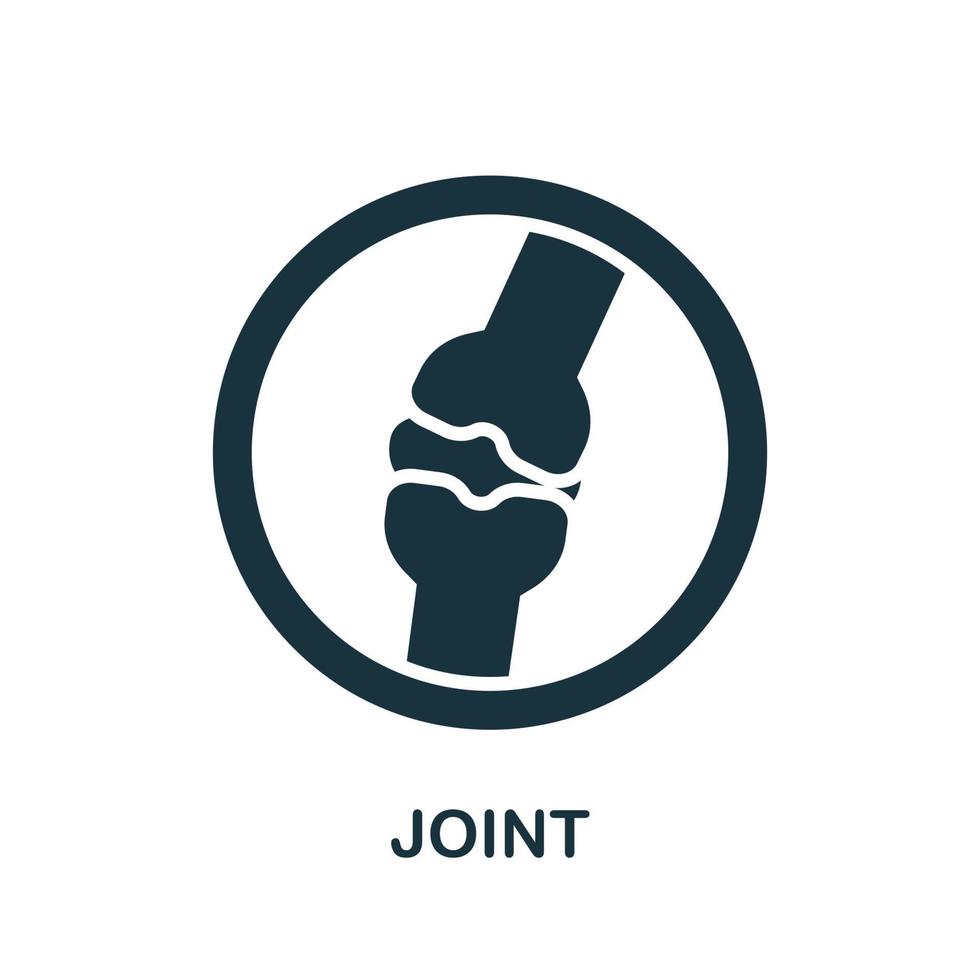 JOINT