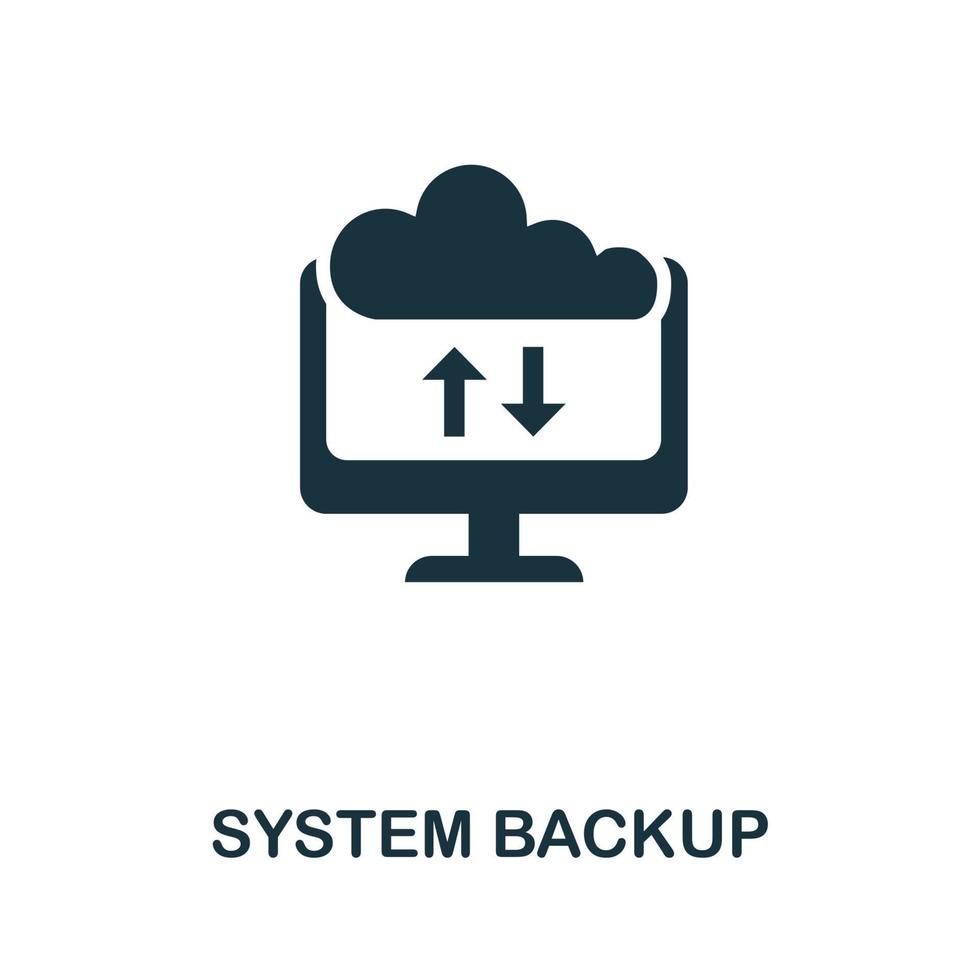 SYSTEM BACKUP