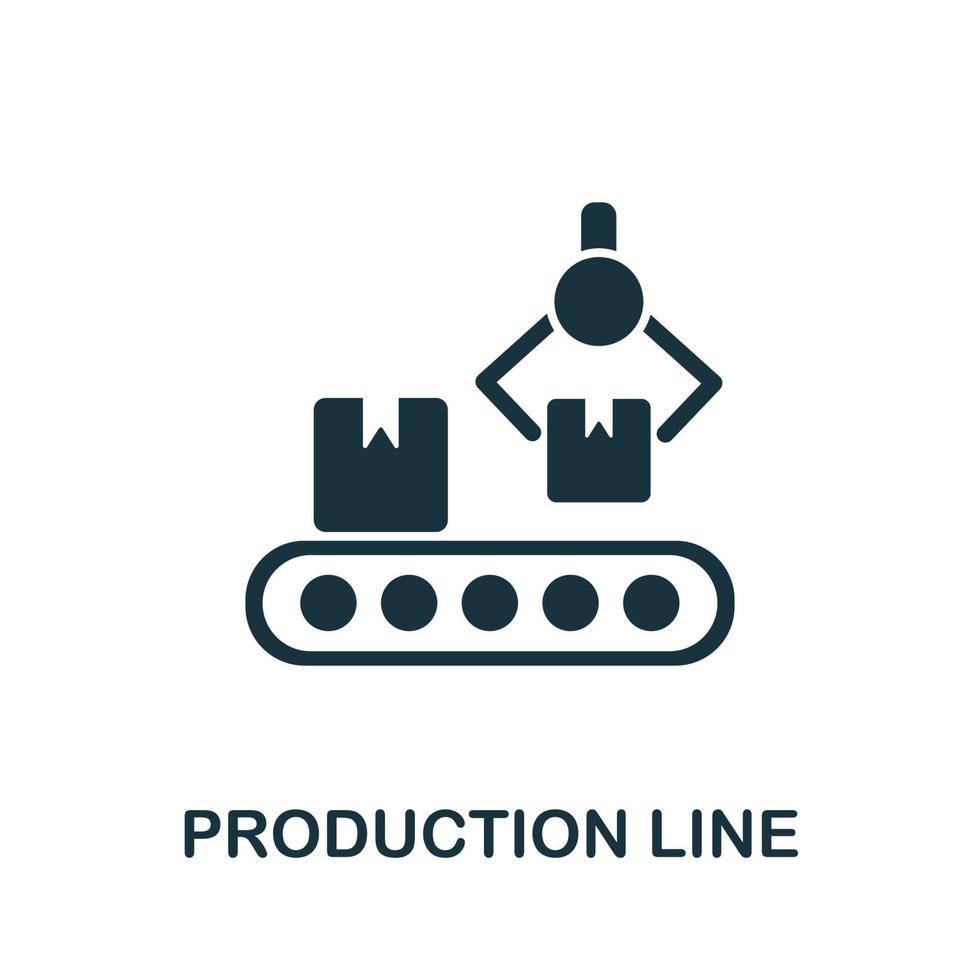 PRODUCTION LINE