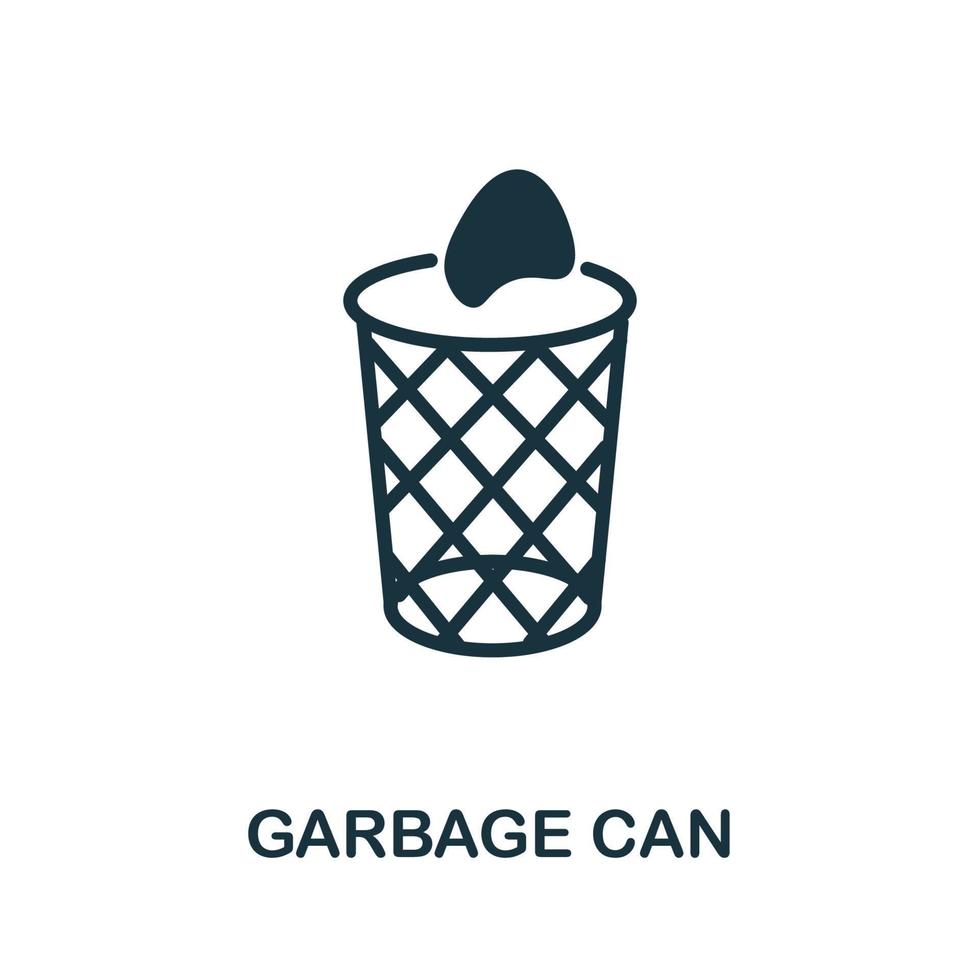 GARBAGE CAN