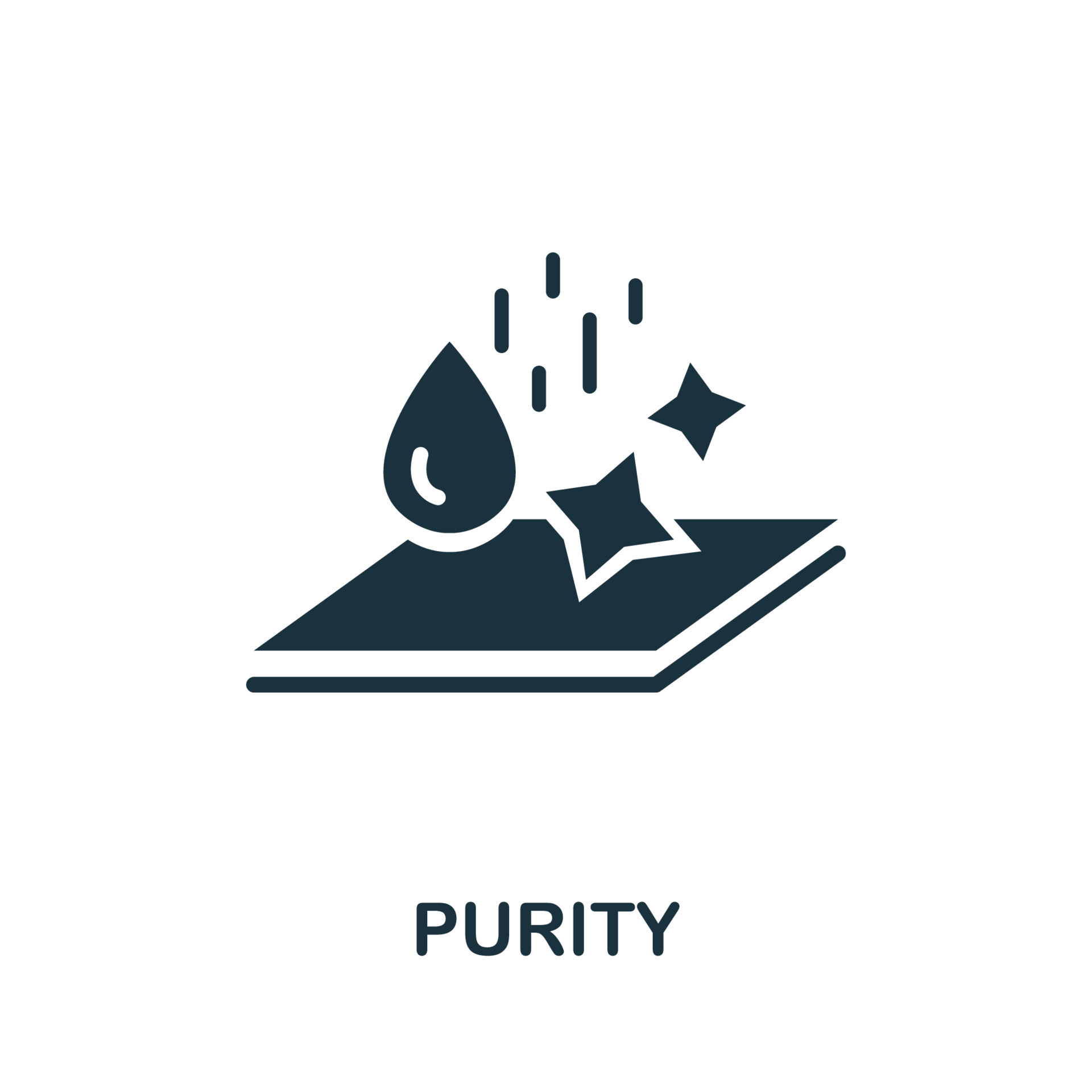 PURITY