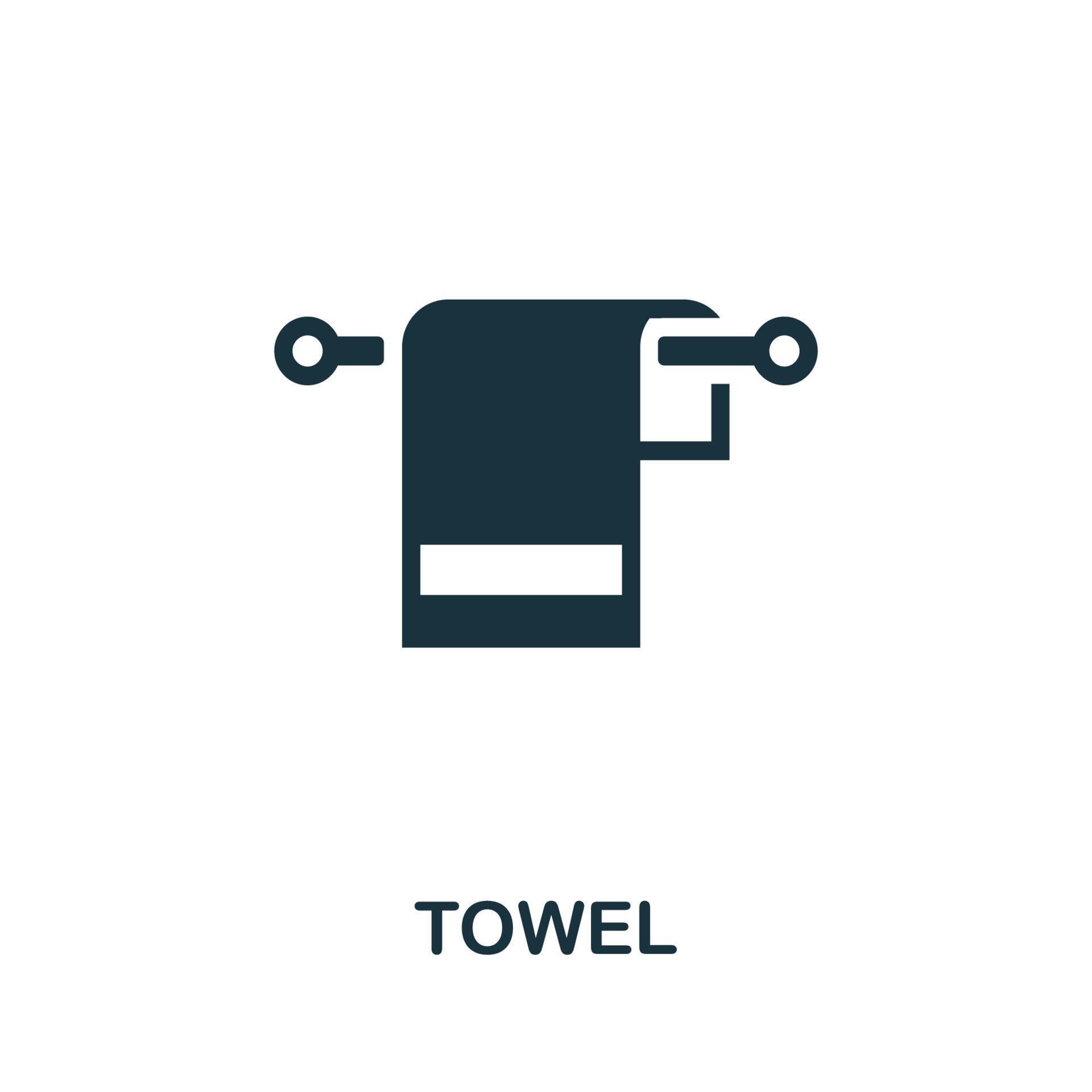 TOWEL