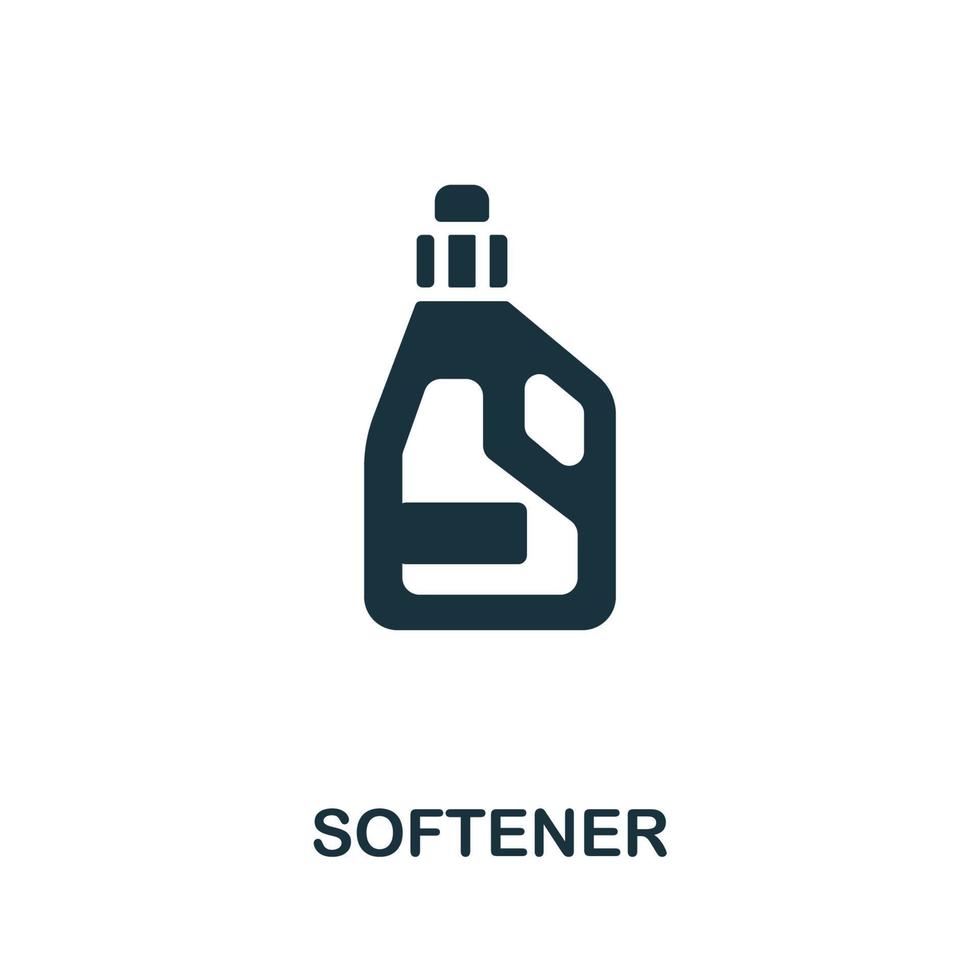 SOFTENER