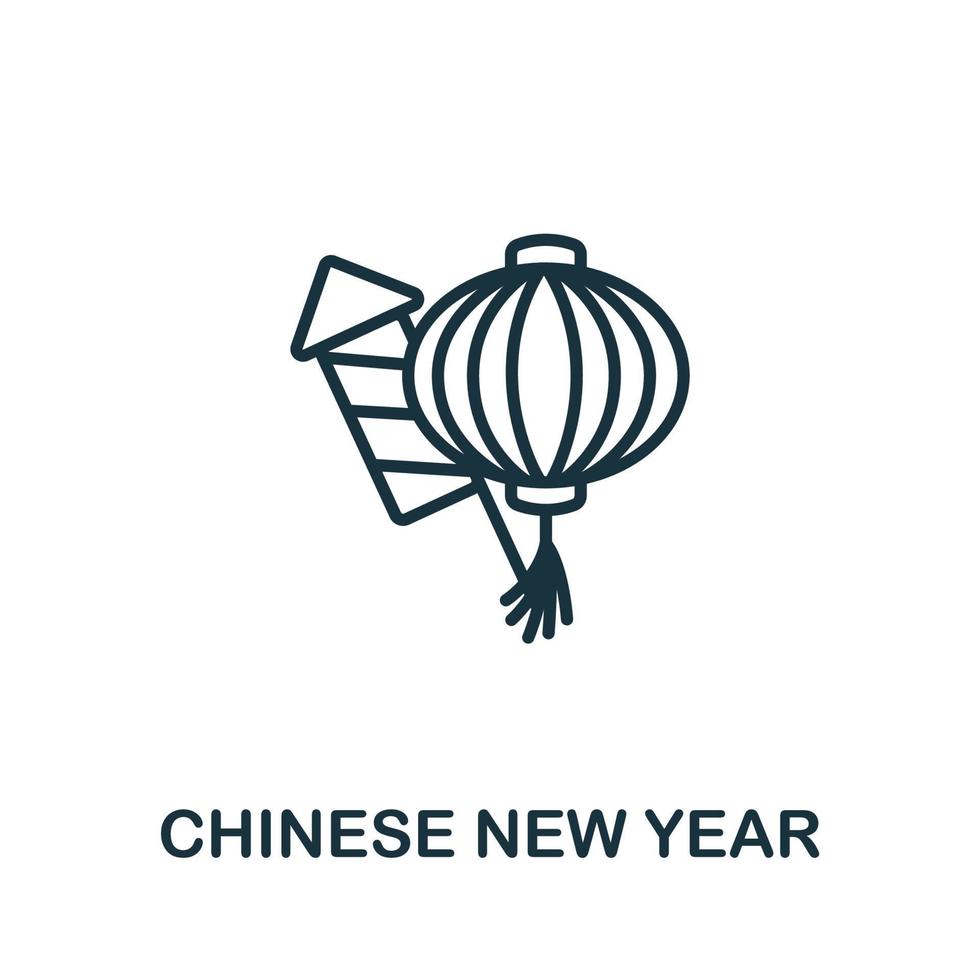 CHINESE NEW YEAR