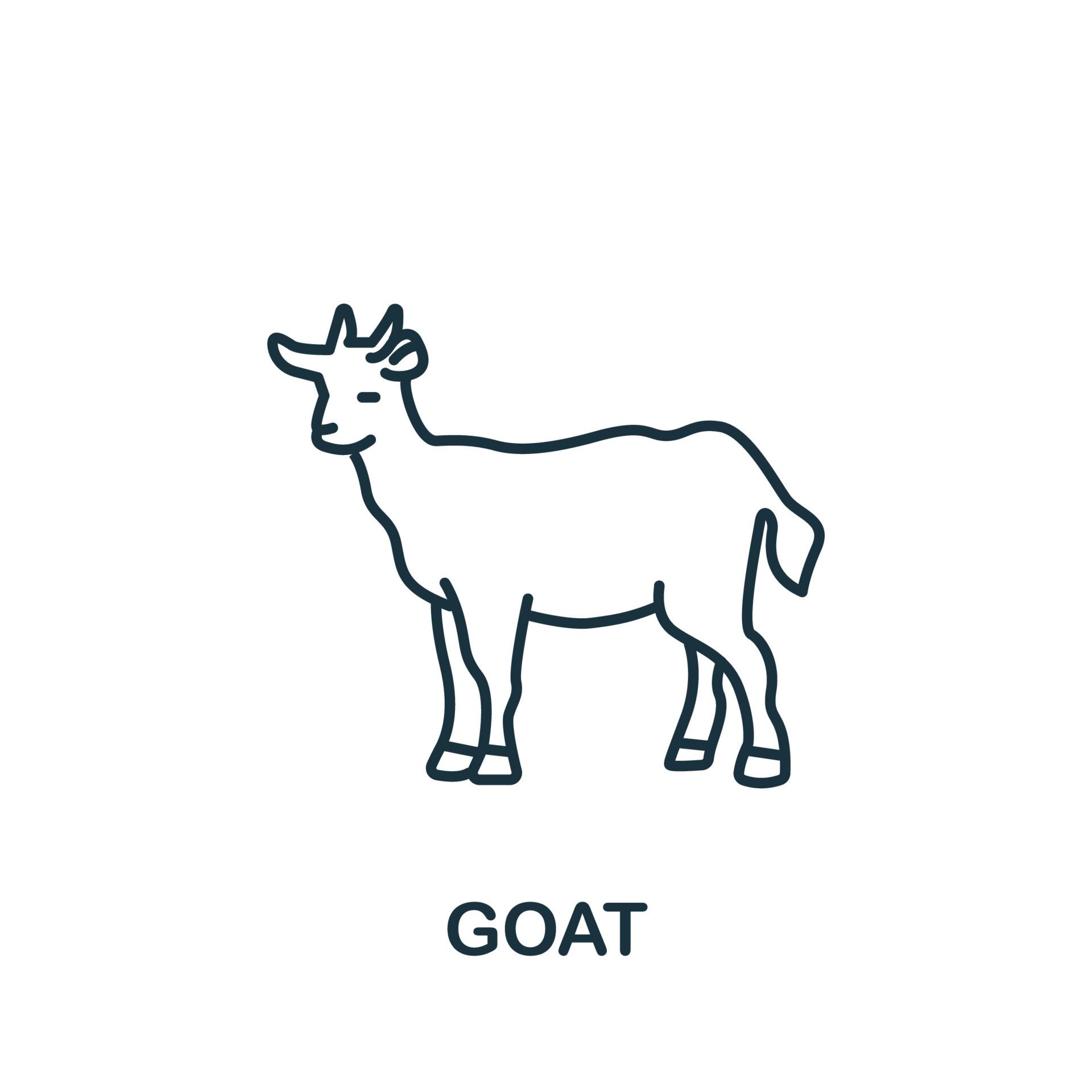 GOAT