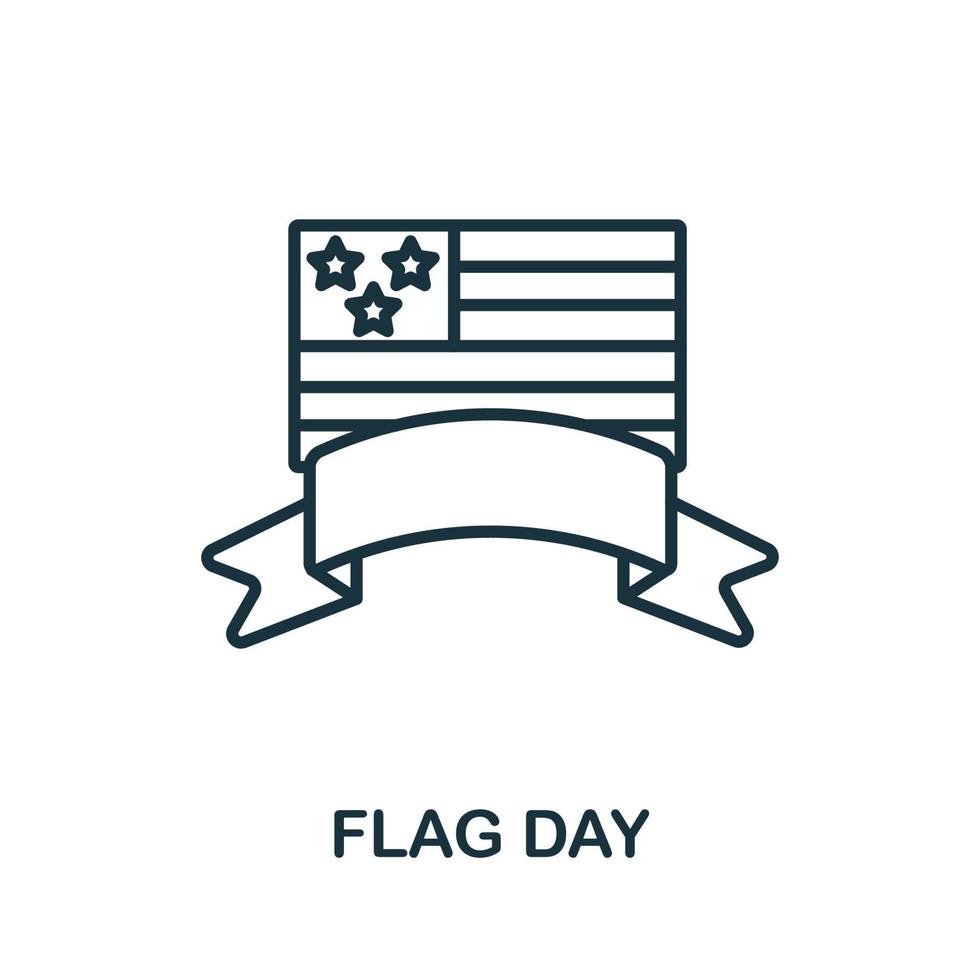 FLAG DAY